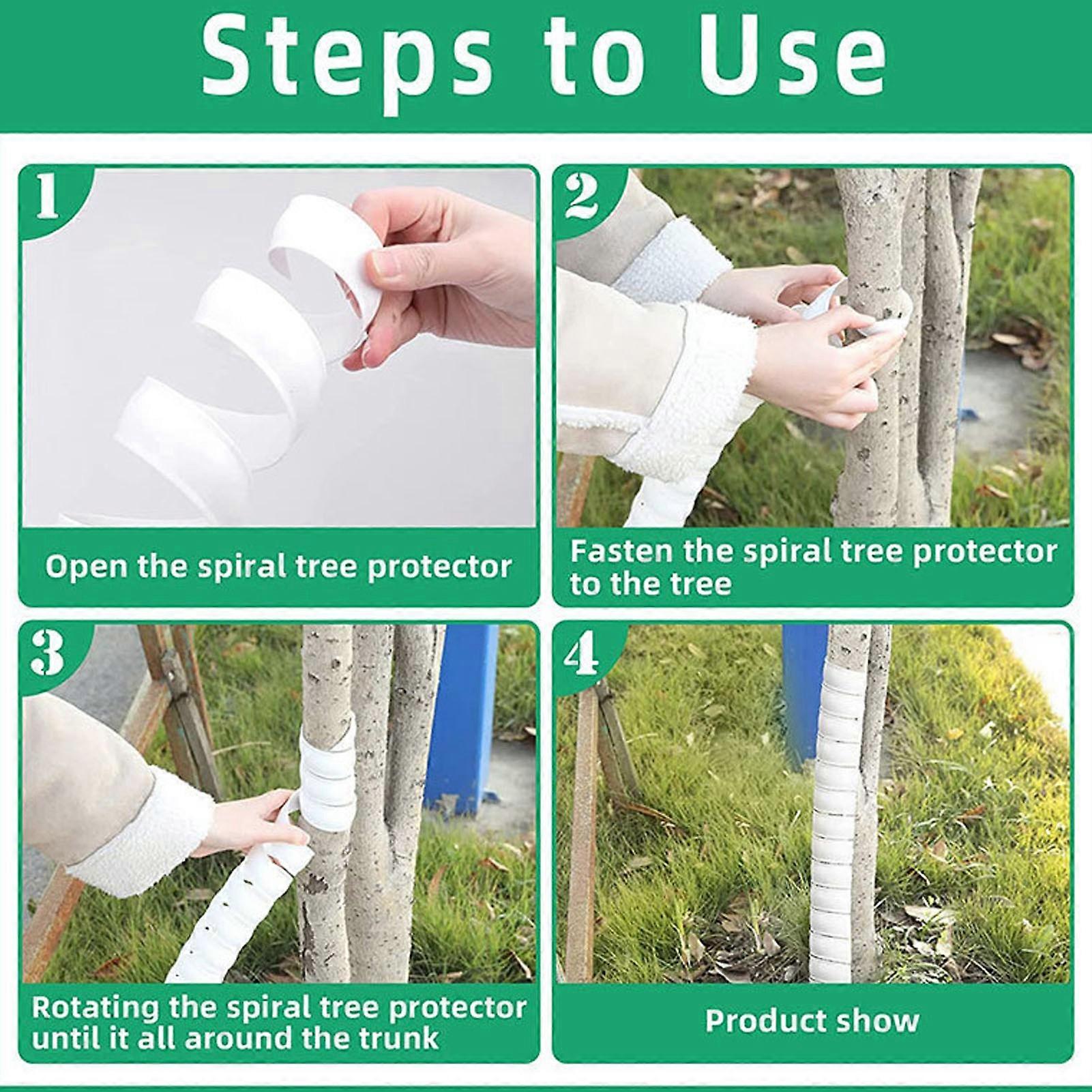 Steps to Use

1

Open the spiral tree protector

2

Fasten the spiral tree protector to the tree

3

Rotating the spiral tree protector until it all around the trunk

4

Product show