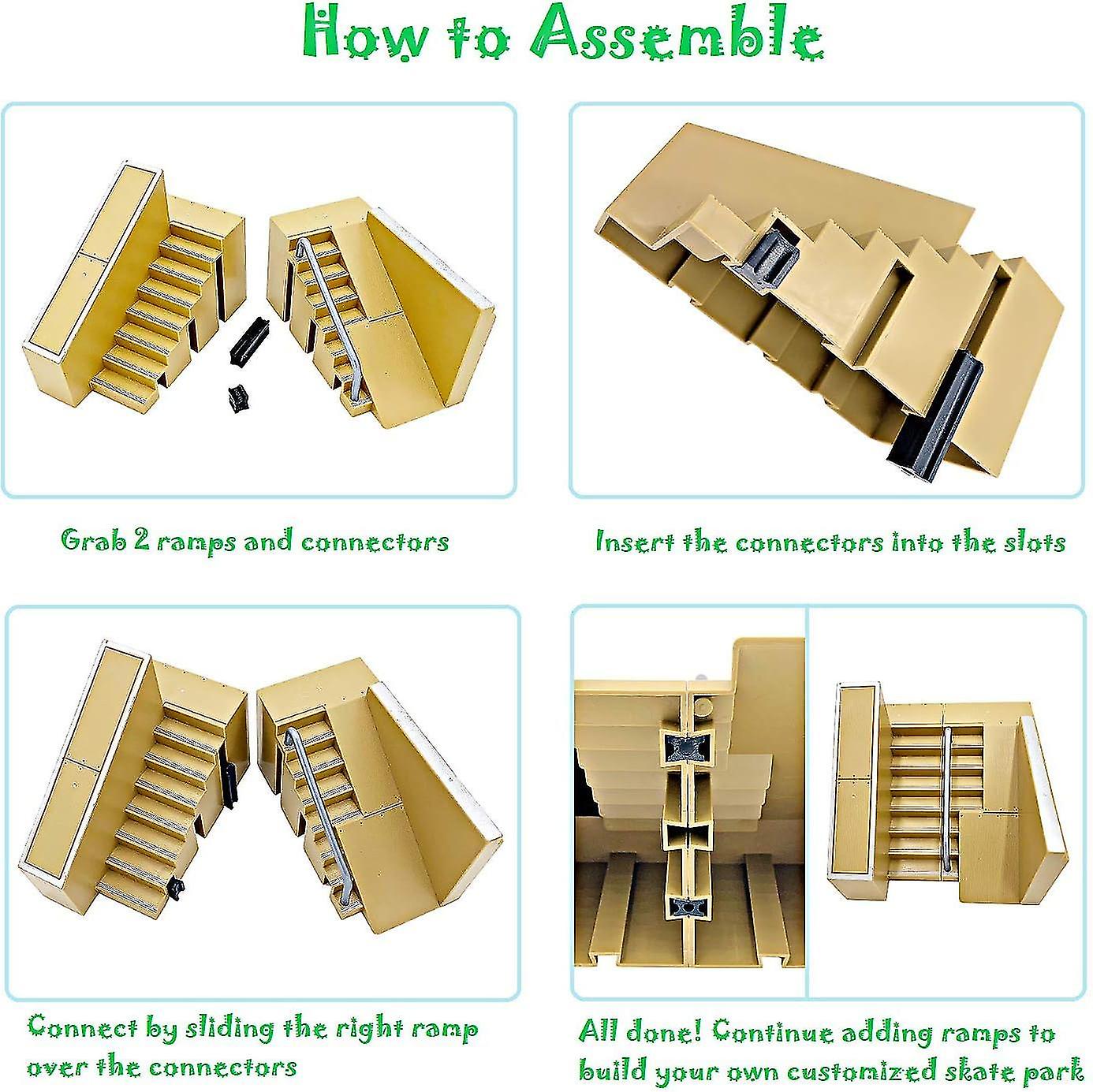 How to Assemble

Grab 2 ramps and connectors

Insert the connectors into the slots

Connect by sliding the right ramp over the connectors

All done! Continue adding ramps to build your own customized skate park