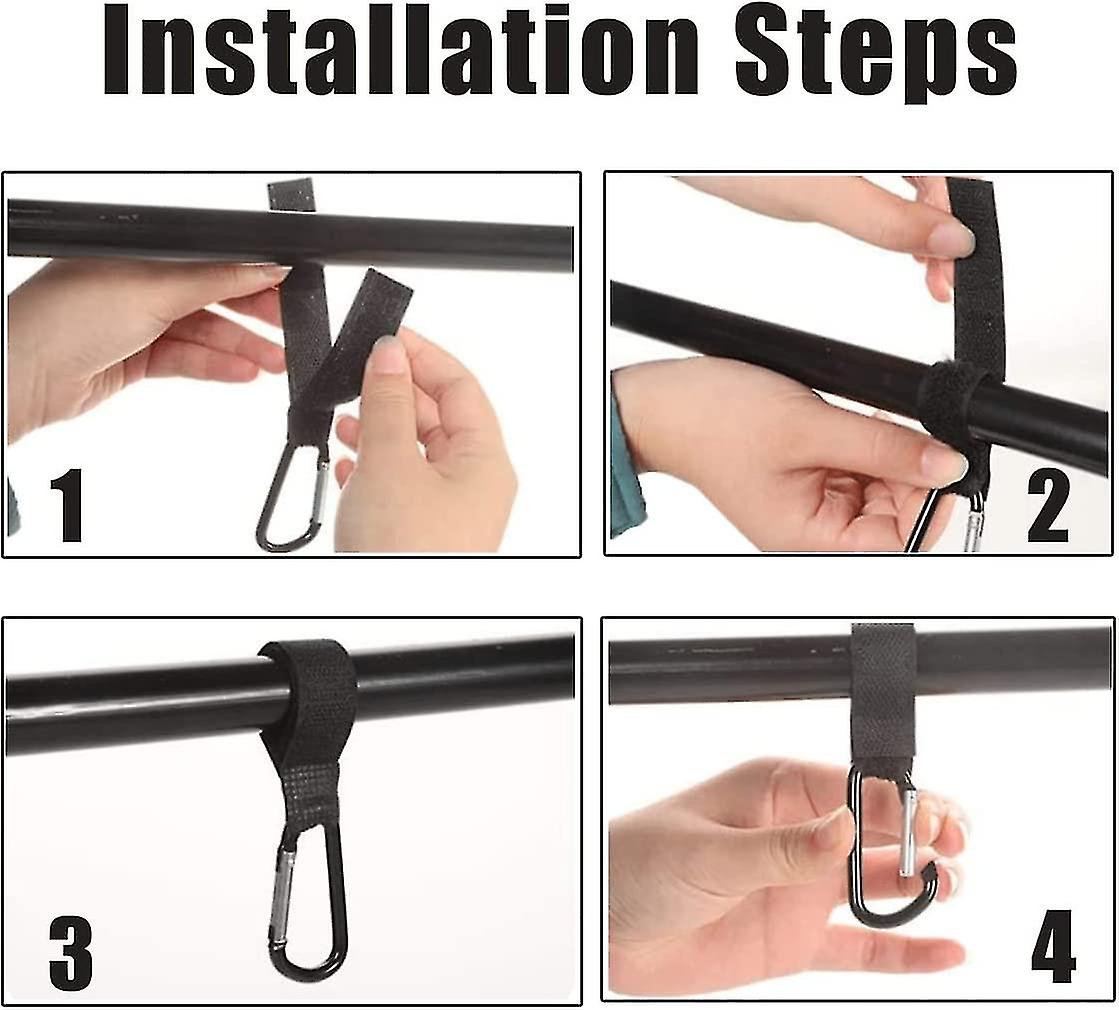 Installation Steps

1

2

3

4