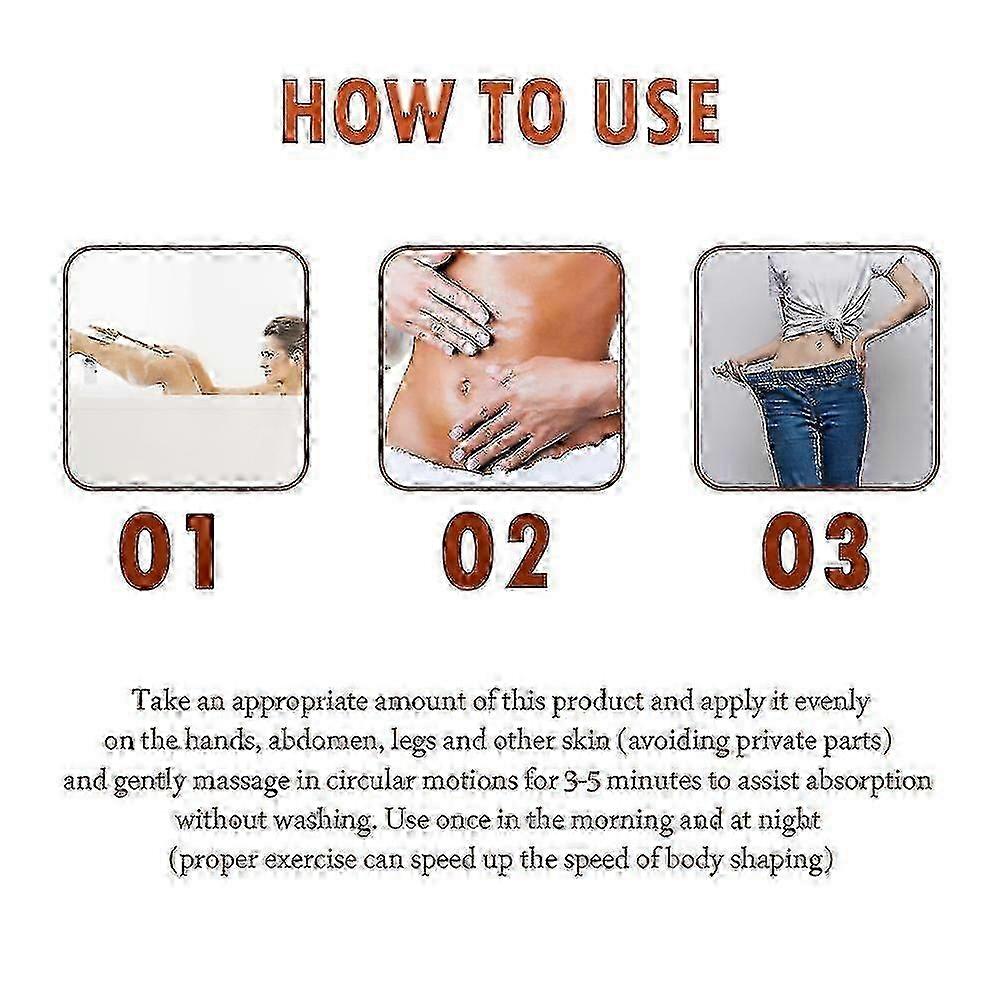 HOW TO USE

01

02

03

Take an appropriate amount of this product and apply it evenly on the hands, abdomen, legs and other skin (avoiding private parts) and gently massage in circular motions for 3-5 minutes to assist absorption without washing. Use once in the morning and at night (proper exercise can speed up the speed of body shaping)