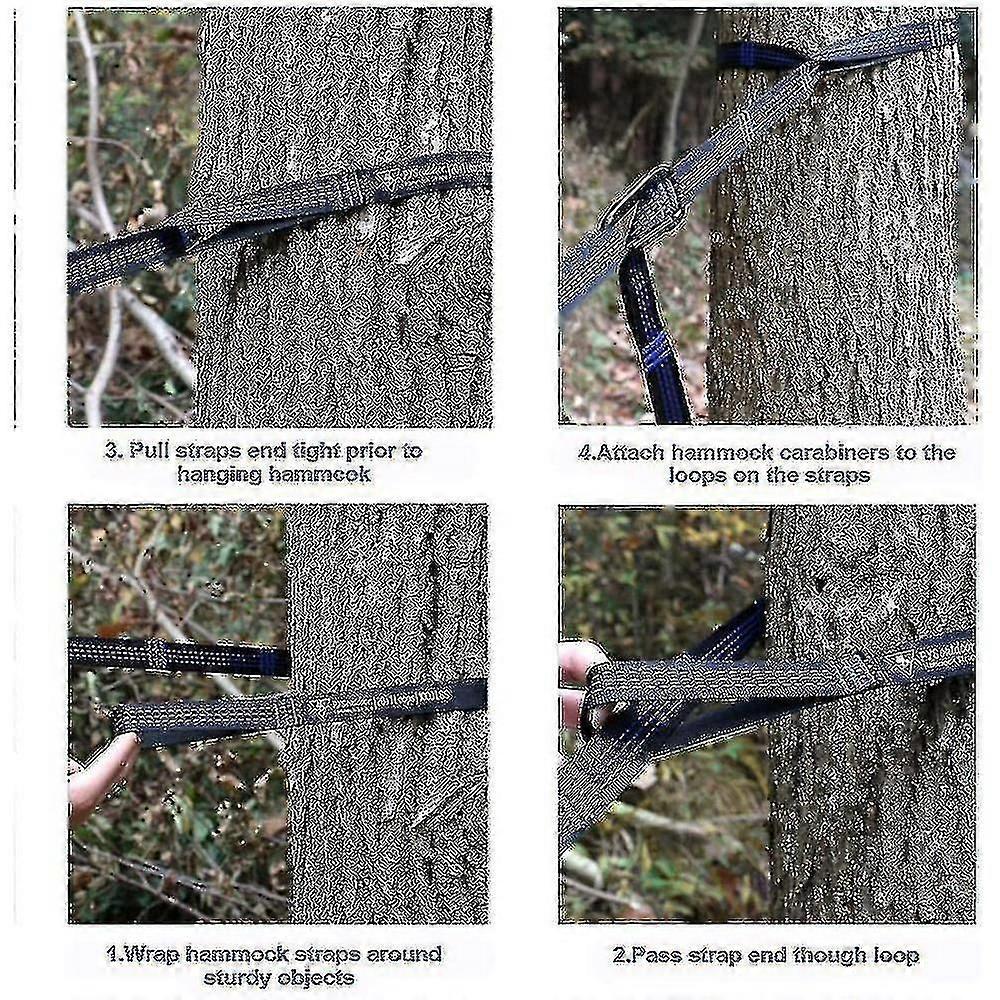 3. Pull straps end tight prior to hanging hammock

4.Attach hammock carabiners to the loops on the straps

1.Wrap hammock straps around sturdy objects

2.Pass strap end though loop