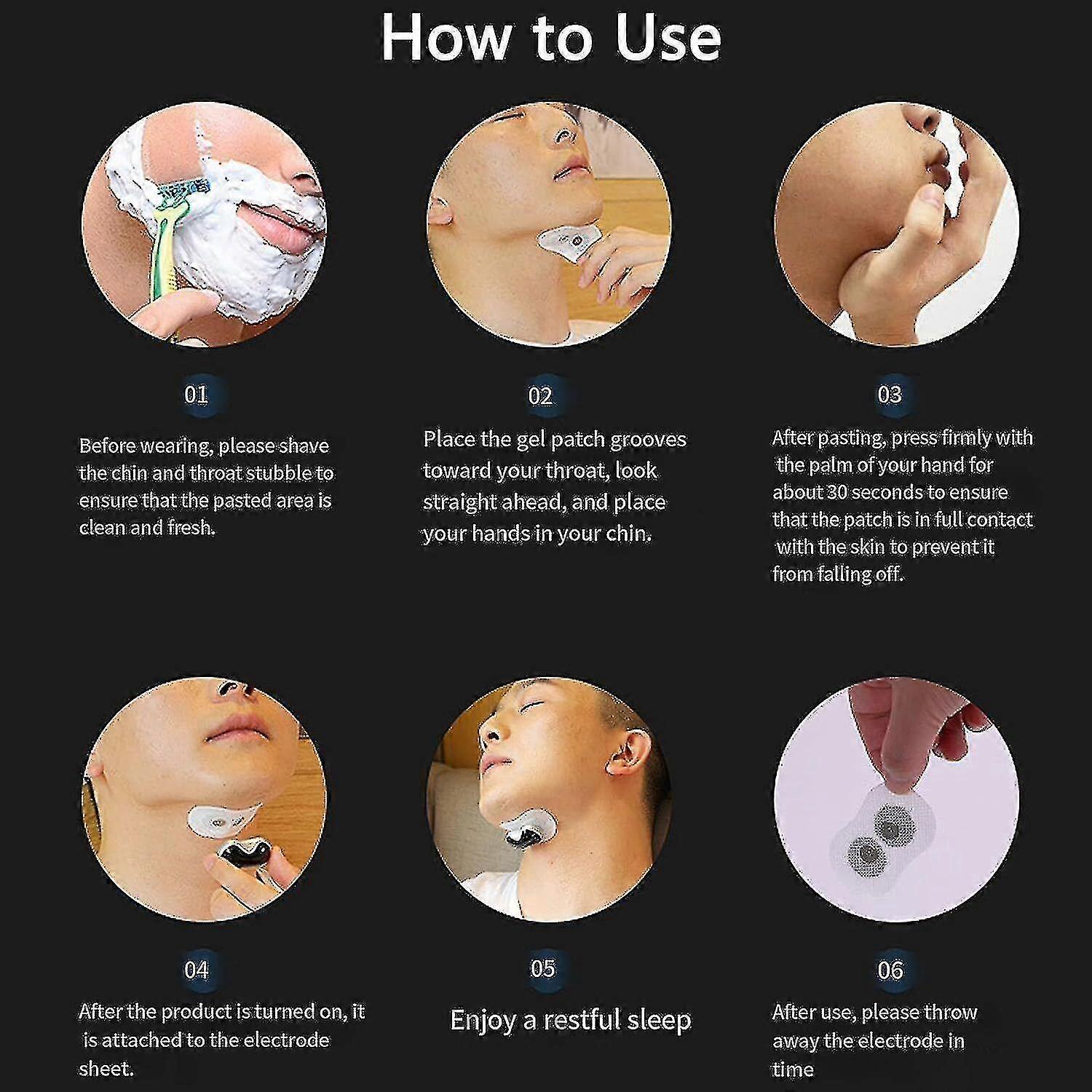 How to Use

01

Before wearing, please shave the chin and throat stubble to ensure that the pasted area is clean and fresh.

02

Place the gel patch grooves toward your throat, look straight ahead, and place your hands in your chin.

03

After pasting, press firmly with the palm of your hand for about 30 seconds to ensure that the patch is in full contact with the skin to prevent it from falling off.

04

After the product is turned on, it is attached to the electrode sheet.

05

Enjoy a restful sleep

06

After use, please throw away the electrode in time