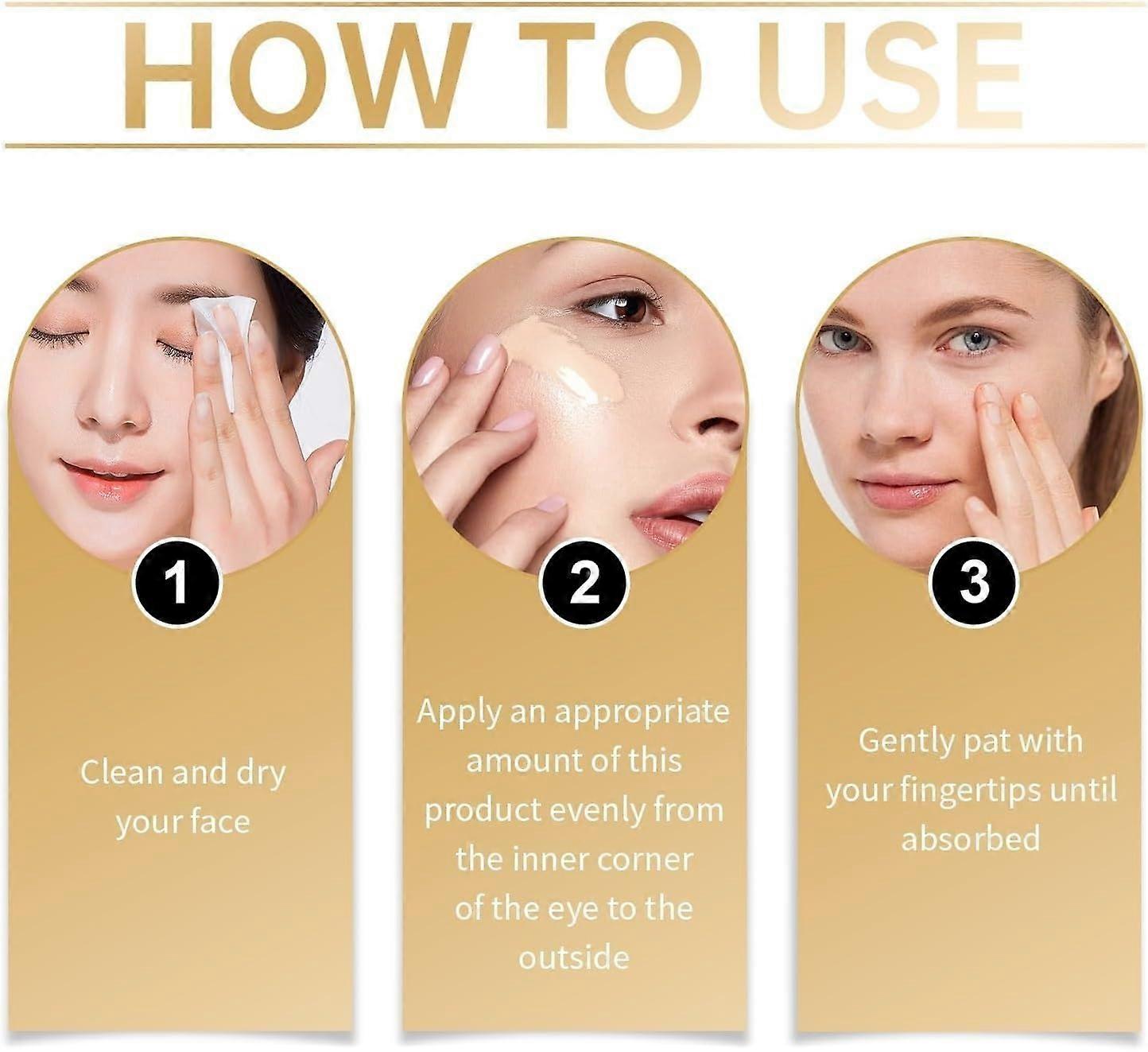 HOW TO USE

1

Clean and dry your face

2

Apply an appropriate amount of this product evenly from the inner corner of the eye to the outside

3

Gently pat with your fingertips until absorbed