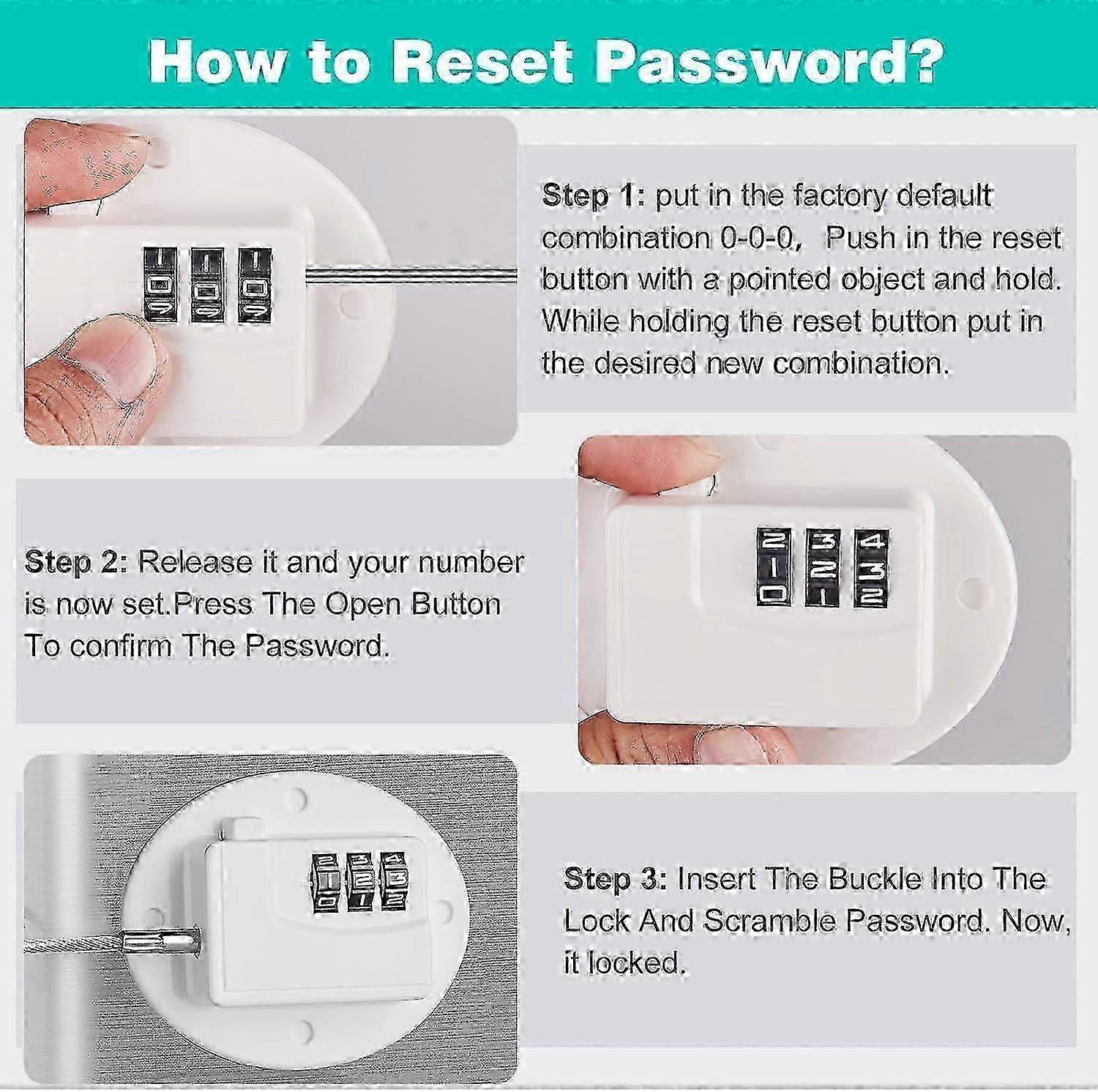 How to Reset Password?

Step 1: put in the factory default combination 0-0-0, Push in the reset button with a pointed object and hold. While holding the reset button put in the desired new combination.

Step 2: Release it and your number is now set.Press The Open Button To confirm The Password.

Step 3: Insert The Buckle Into The Lock And Scramble Password. Now, it locked.