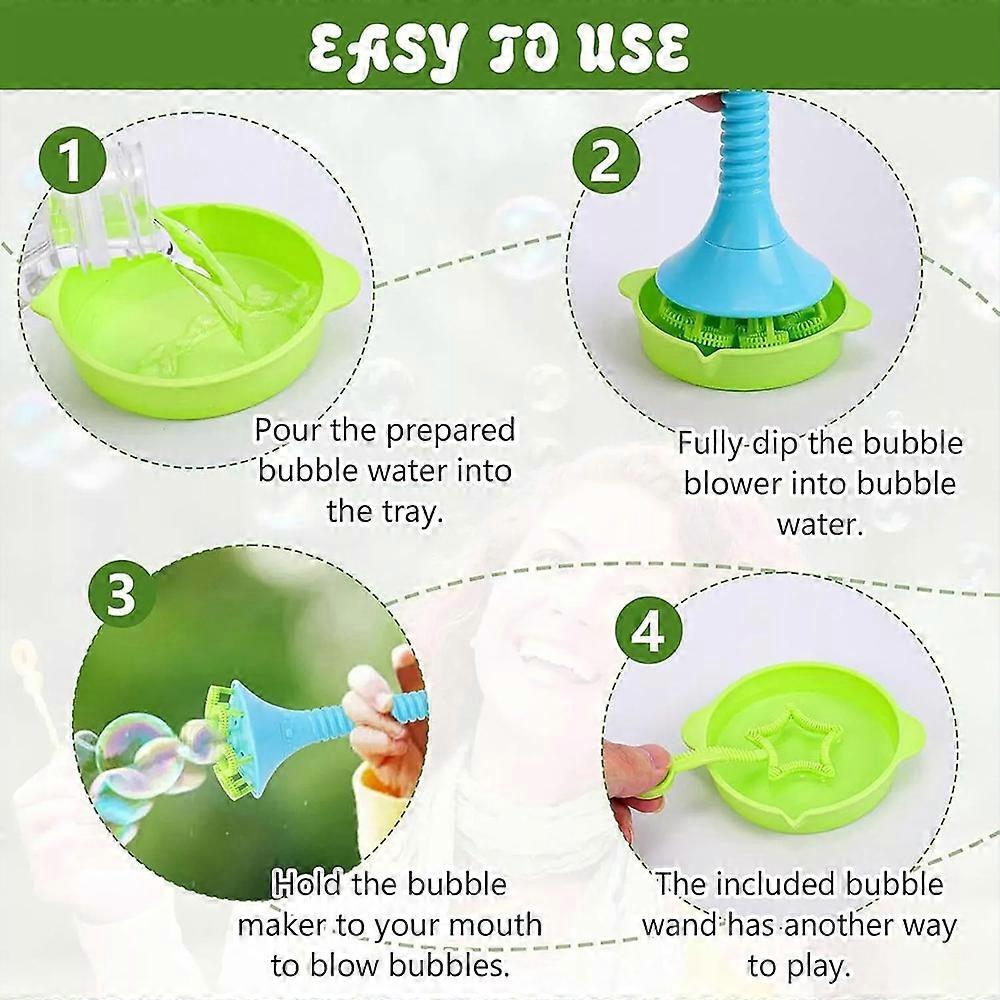 EASY TO USE

1

Pour the prepared bubble water into the tray.

2

Fully dip the bubble blower into bubble water.

3

Hold the bubble maker to your mouth to blow bubbles.

4

The included bubble wand has another way to play.