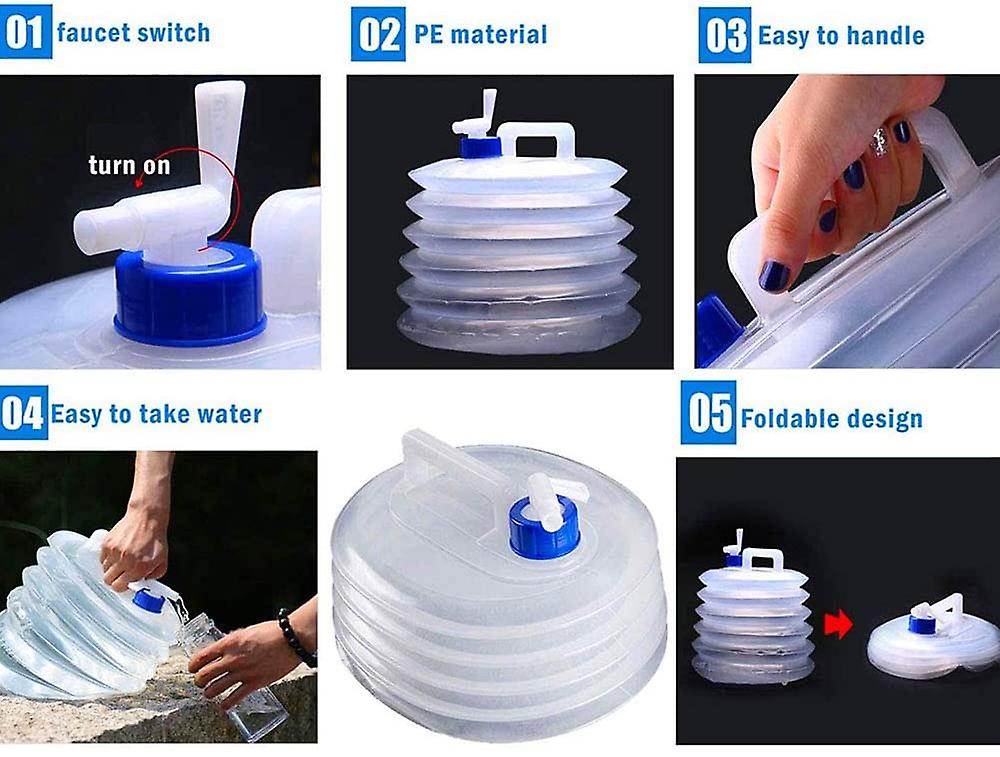 01 faucet switch

turn on

02 PE material

03 Easy to handle

04 Easy to take water

05 Foldable design