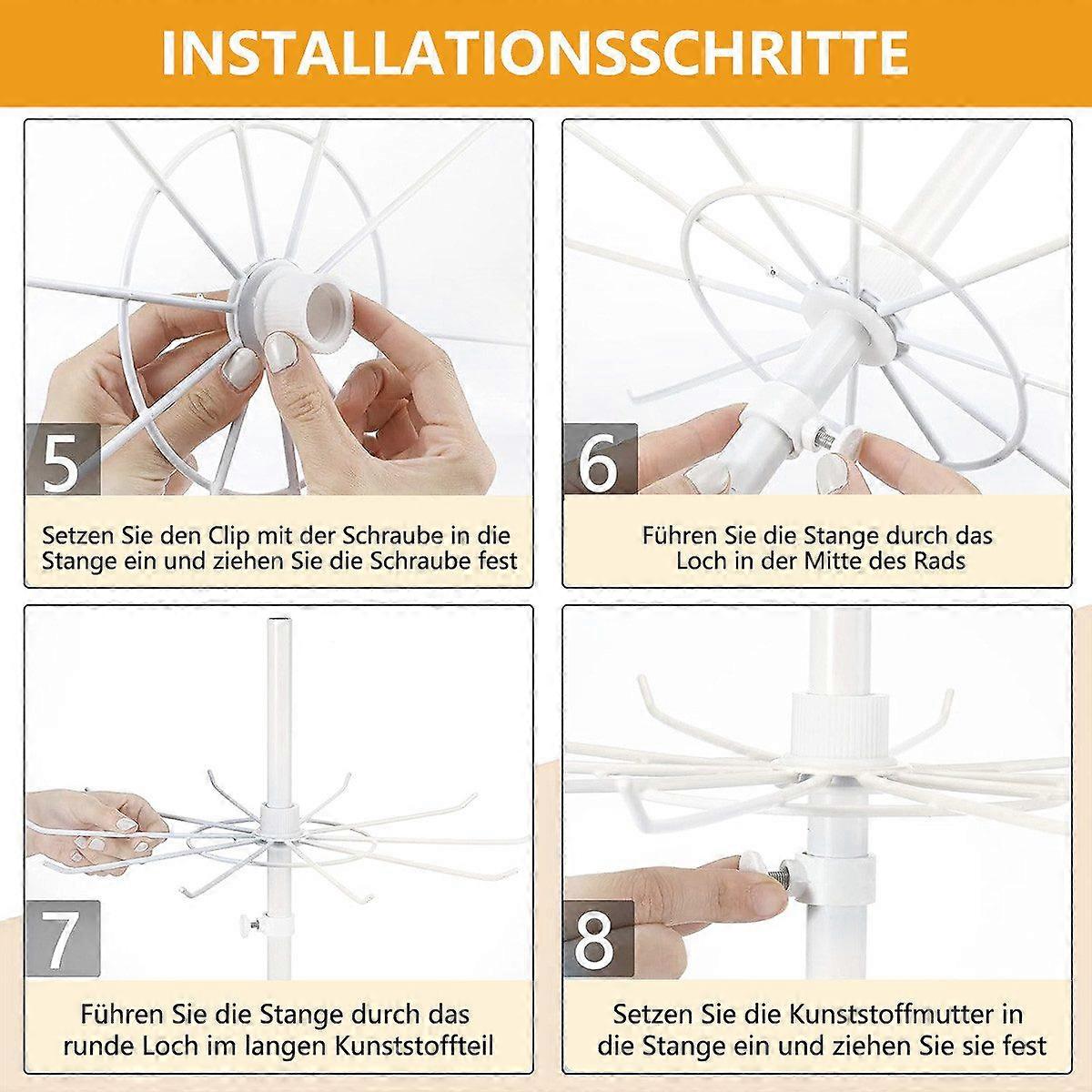 INSTALLATIONSSCHRITTE

5

Setzen Sie den Clip mit der Schraube in die Stange ein und ziehen Sie die Schraube fest

6

Führen Sie die Stange durch das Loch in der Mitte des Rads

7

Führen Sie die Stange durch das runde Loch im langen Kunststoffteil

8

Setzen Sie die Kunststoffmutter in die Stange ein und ziehen Sie sie fest