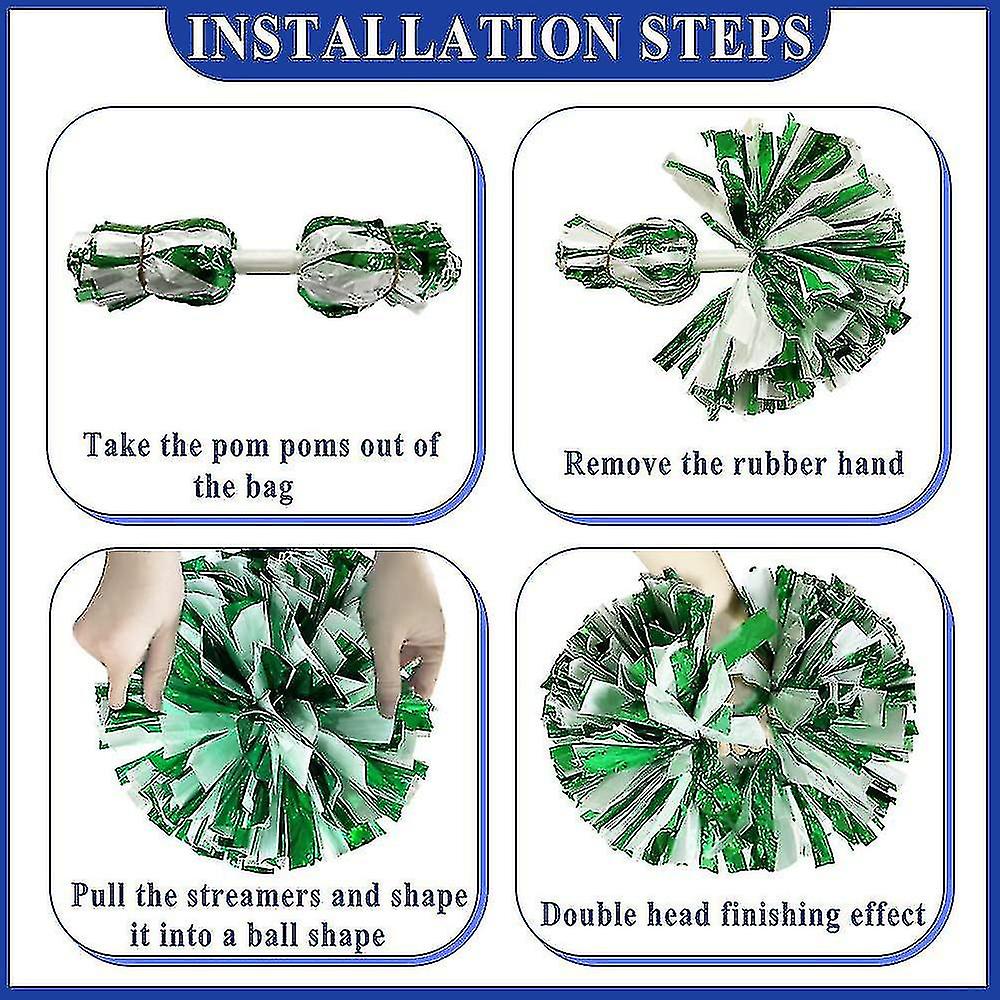 INSTALLATION STEPS

Take the pom poms out of the bag

Remove the rubber hand

Pull the streamers and shape it into a ball shape

Double head finishing effect