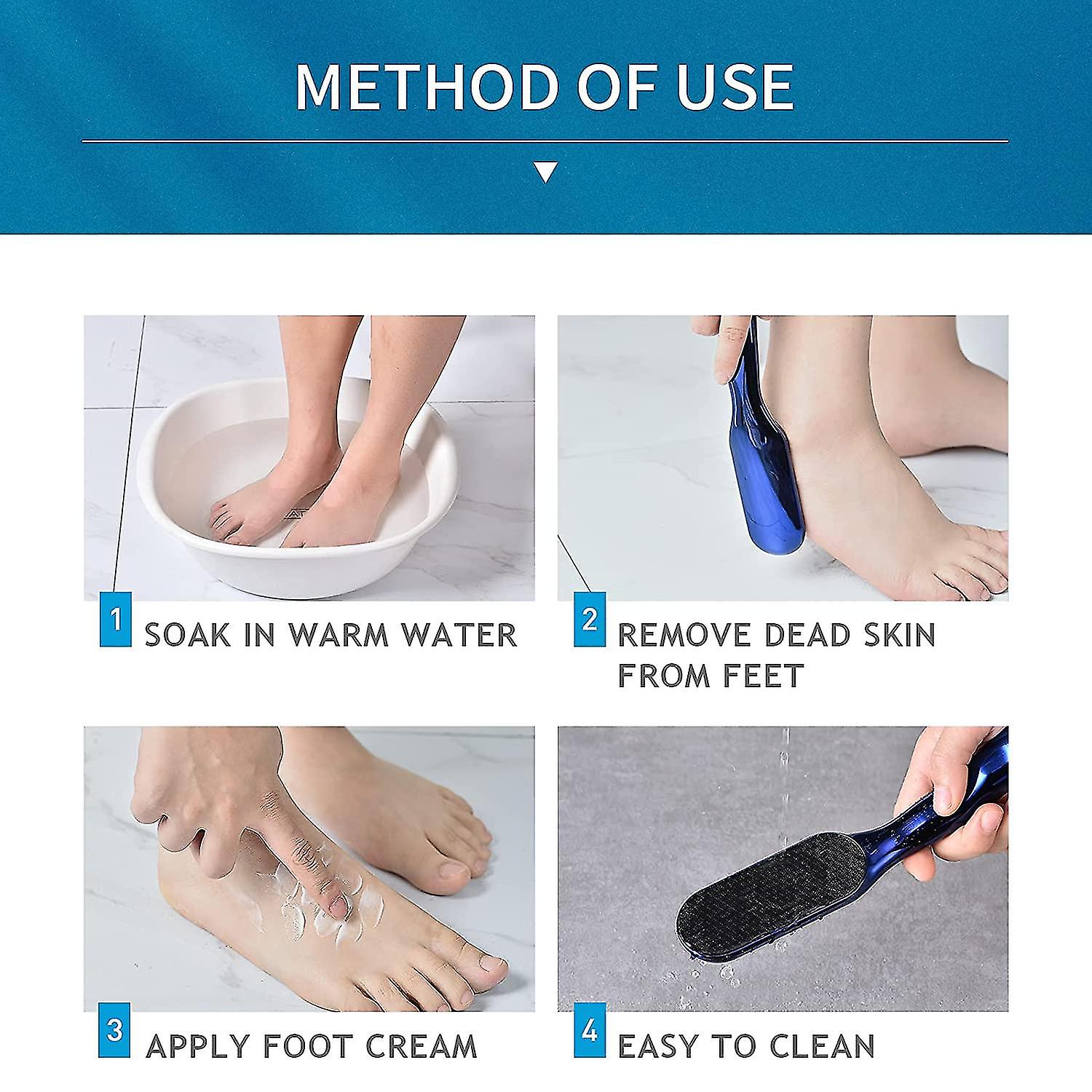 METHOD OF USE

1 SOAK IN WARM WATER

2 REMOVE DEAD SKIN FROM FEET

3 APPLY FOOT CREAM

4 EASY TO CLEAN