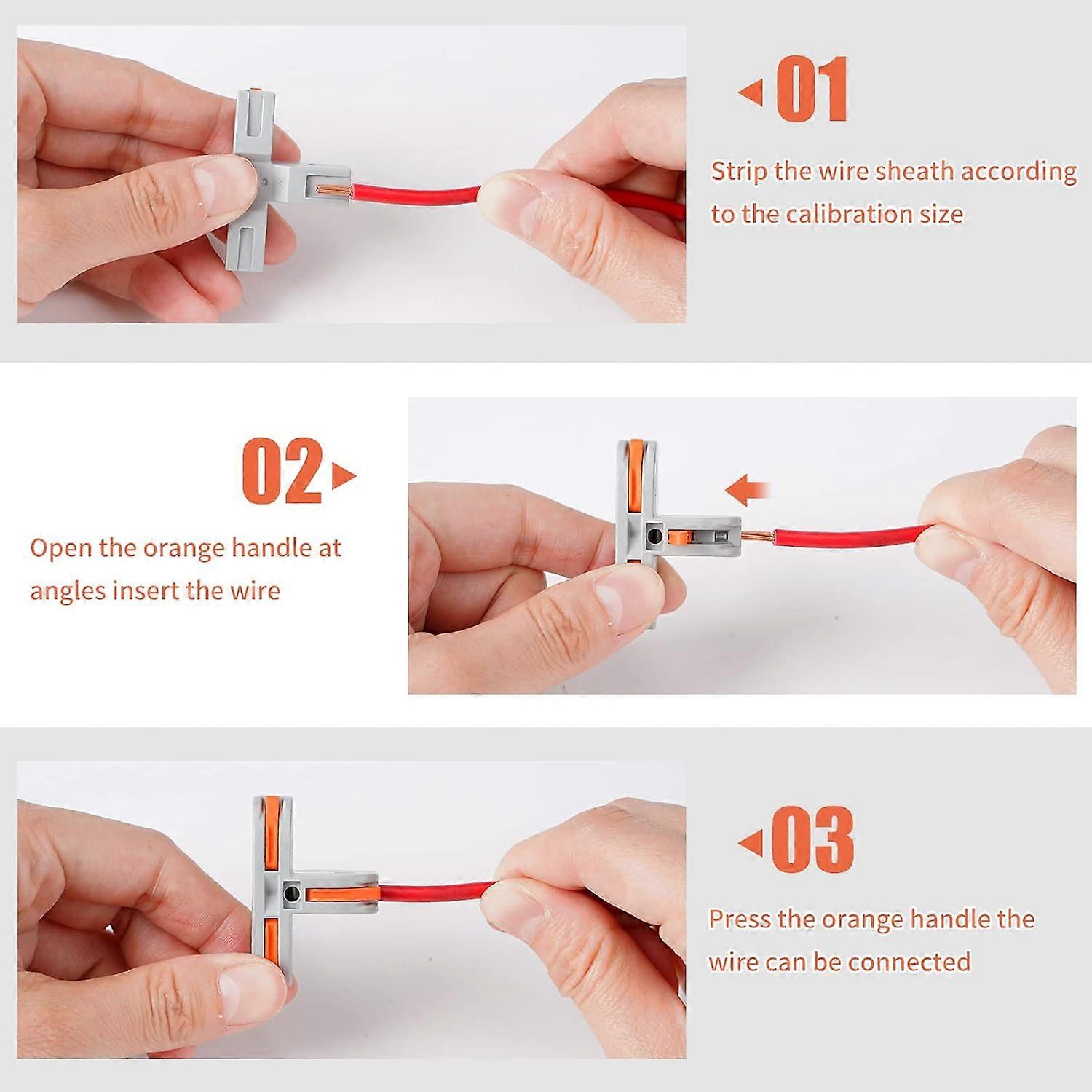 01

Strip the wire sheath according to the calibration size

02

Open the orange handle at angles insert the wire

03

Press the orange handle the wire can be connected