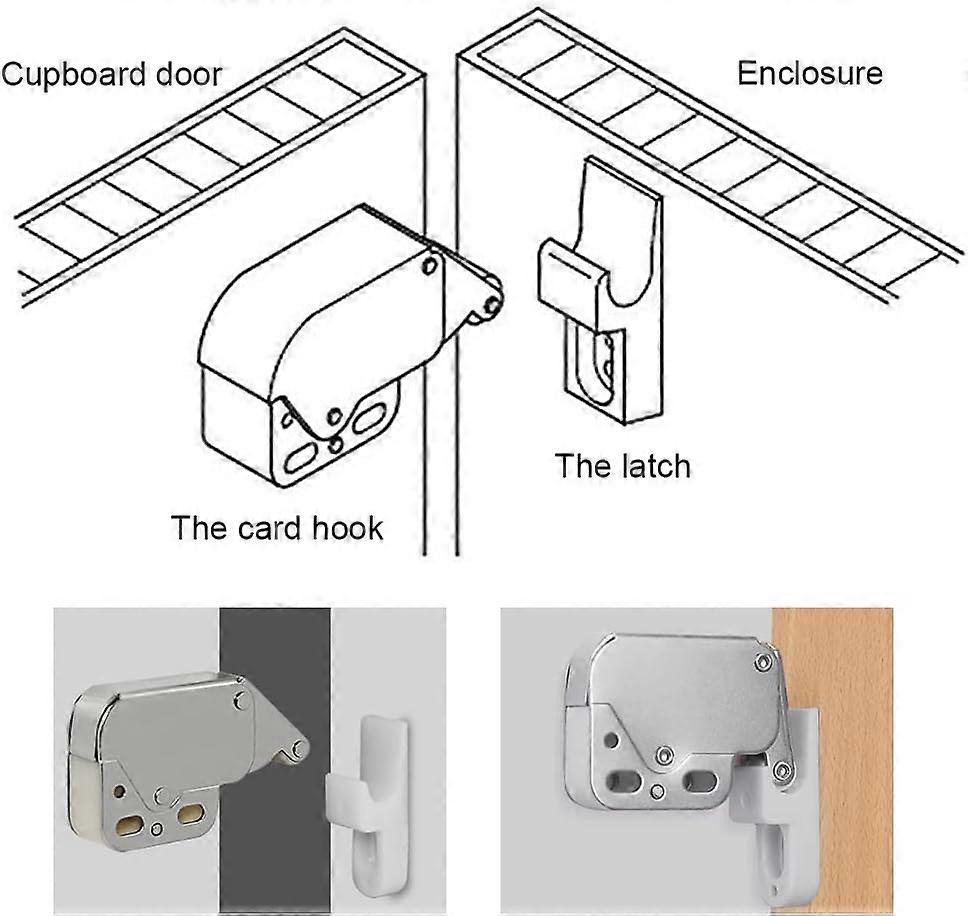 Cupboard door

Enclosure

The latch

The card hook