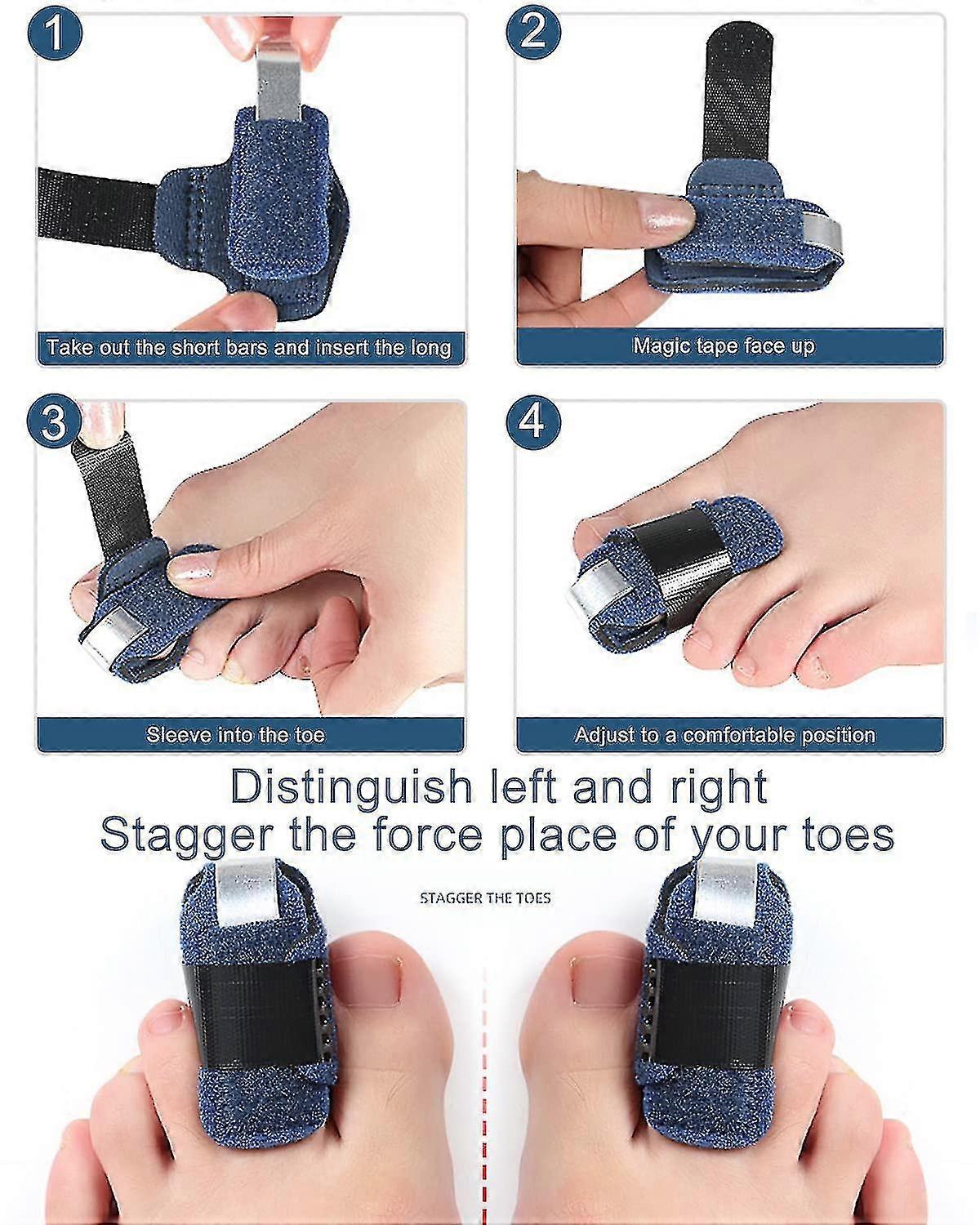 1

Take out the short bars and insert the long

2

Magic tape face up

3

Sleeve into the toe

4

Adjust to a comfortable position

Distinguish left and right
Stagger the force place of your toes

STAGGER THE TOES