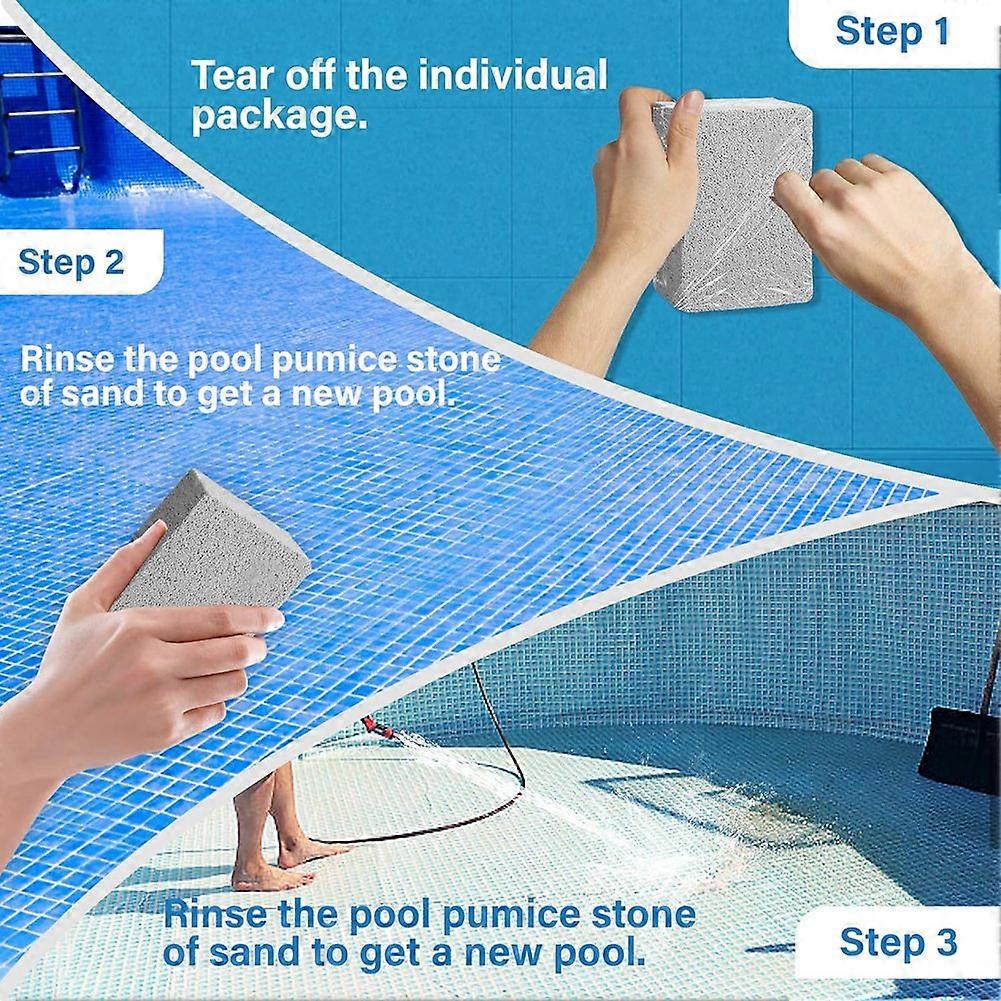 Step 1

Tear off the individual package.

Step 2

Rinse the pool pumice stone of sand to get a new pool.

Rinse the pool pumice stone of sand to get a new pool.

Step 3