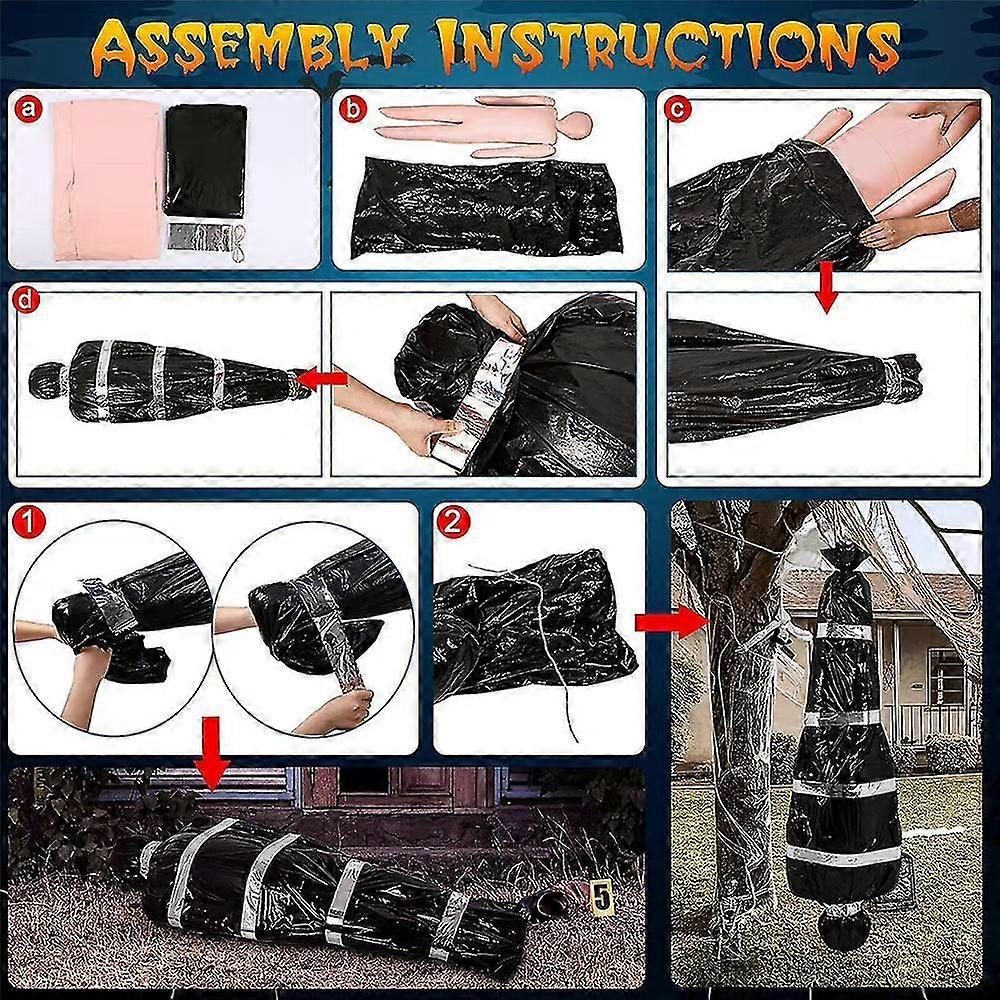 ASSEMBLY INSTRUCTIONS

a

b

c

d

1

2

5