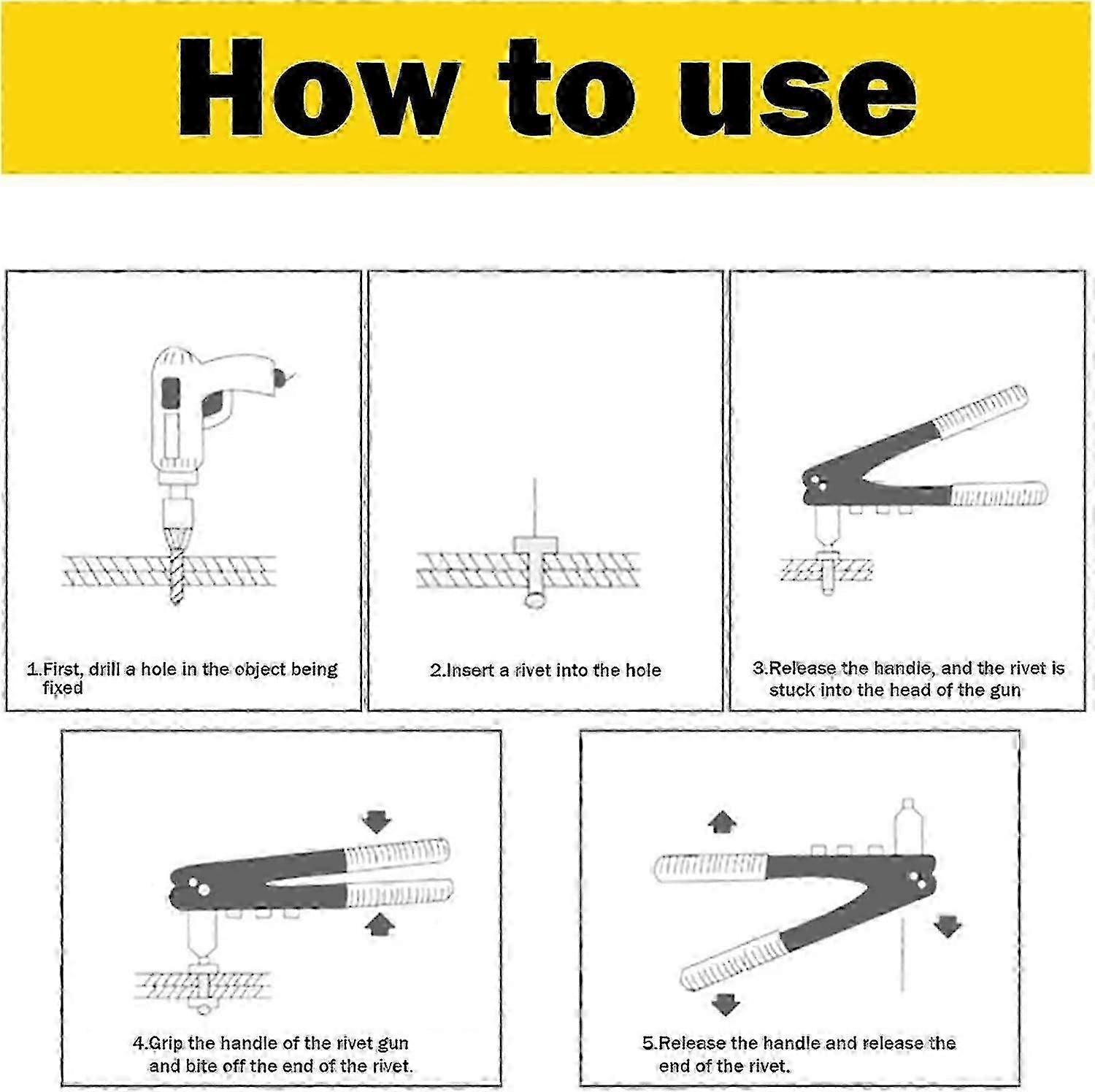 How to use

1.First, drill a hole in the object being fixed

2.Insert a rivet into the hole

3.Release the handle, and the rivet is stuck into the head of the gun

4.Grip the handle of the rivet gun and bite off the end of the rivet.

5.Release the handle and release the end of the rivet.