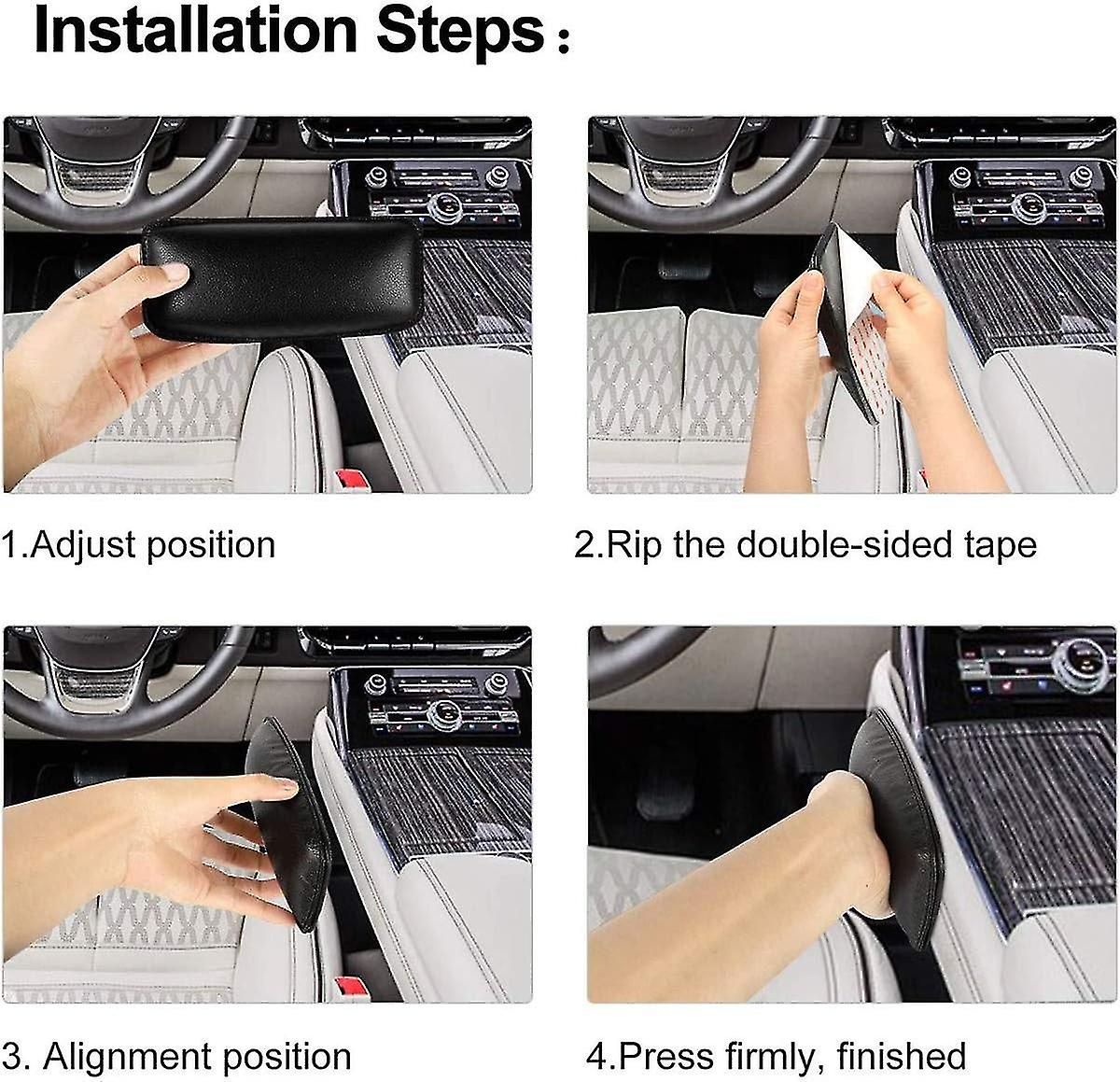 Installation Steps：

1.Adjust position

2.Rip the double-sided tape

3. Alignment position

4.Press firmly, finished