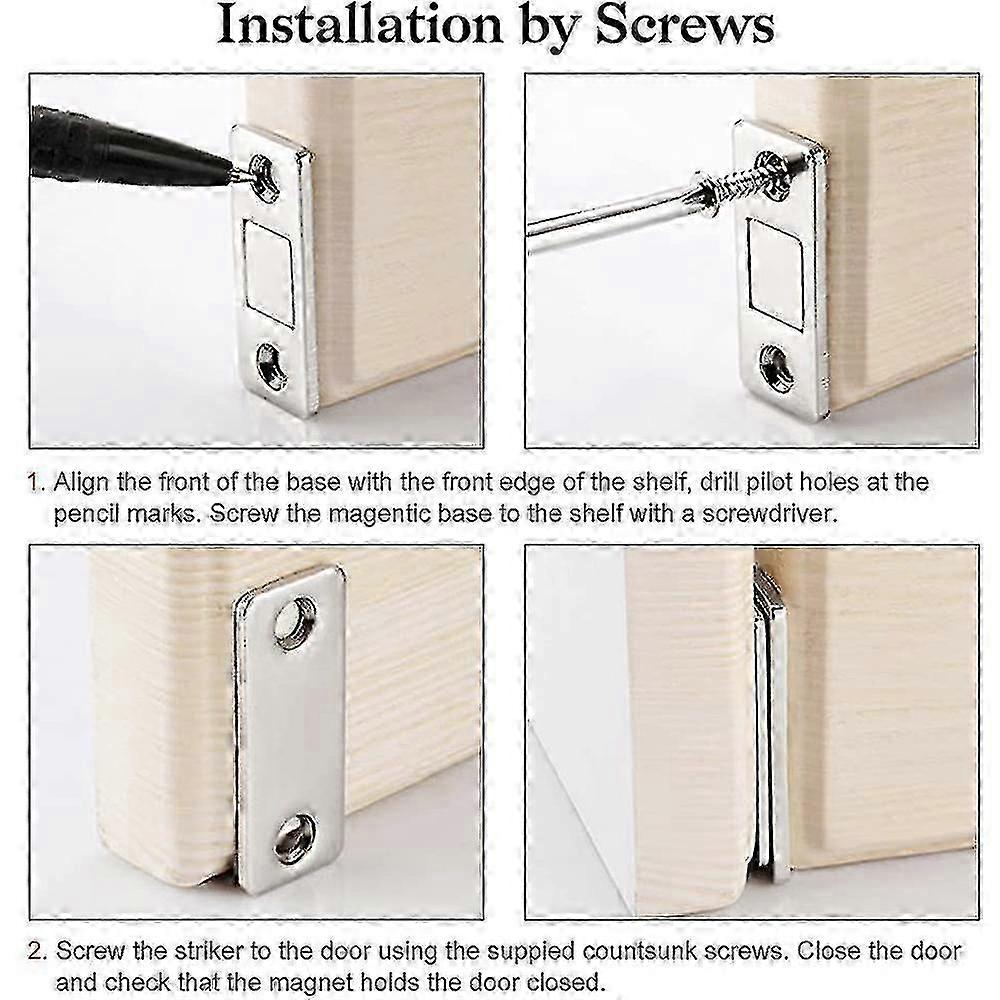 Installation by Screws

1. Align the front of the base with the front edge of the shelf, drill pilot holes at the pencil marks. Screw the magentic base to the shelf with a screwdriver.

2. Screw the striker to the door using the suppied countsunk screws. Close the door and check that the magnet holds the door closed.