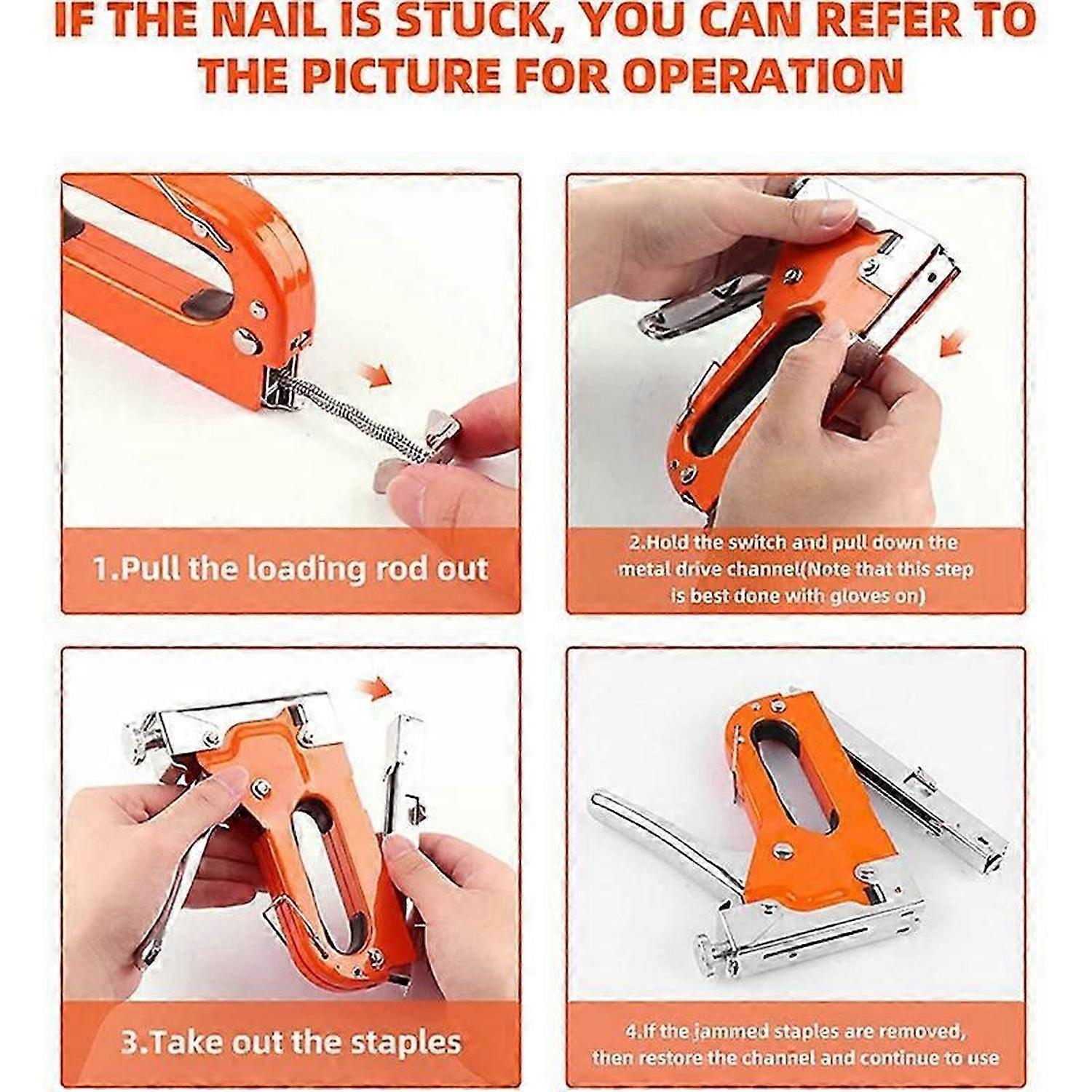 IF THE NAIL IS STUCK, YOU CAN REFER TO THE PICTURE FOR OPERATION

1.Pull the loading rod out

2.Hold the switch and pull down the metal drive channel(Note that this step is best done with gloves on)

3.Take out the staples

4.If the jammed staples are removed, then restore the channel and continue to use