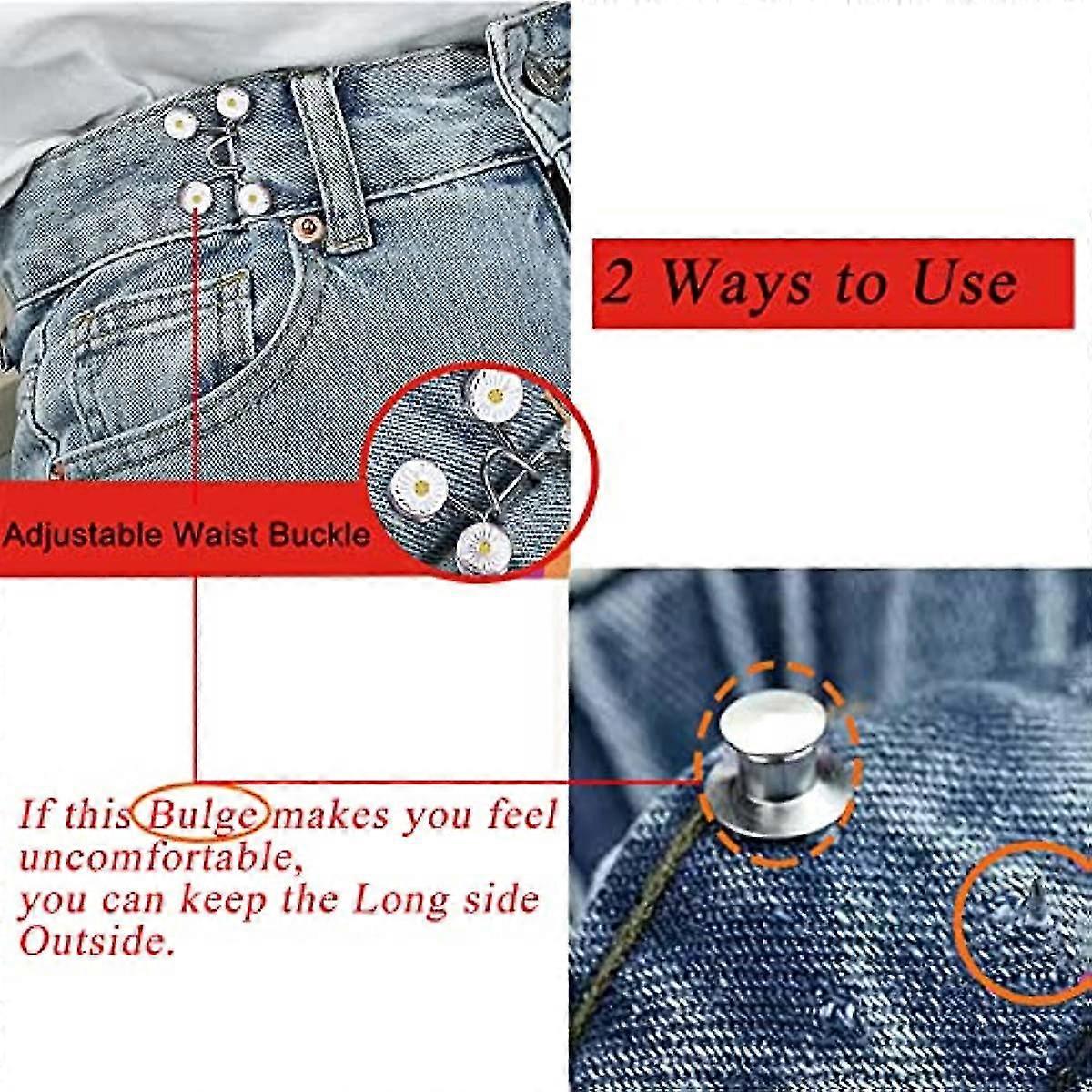 2 Ways to Use

Adjustable Waist Buckle

If this Bulge makes you feel uncomfortable,
you can keep the Long side Outside.