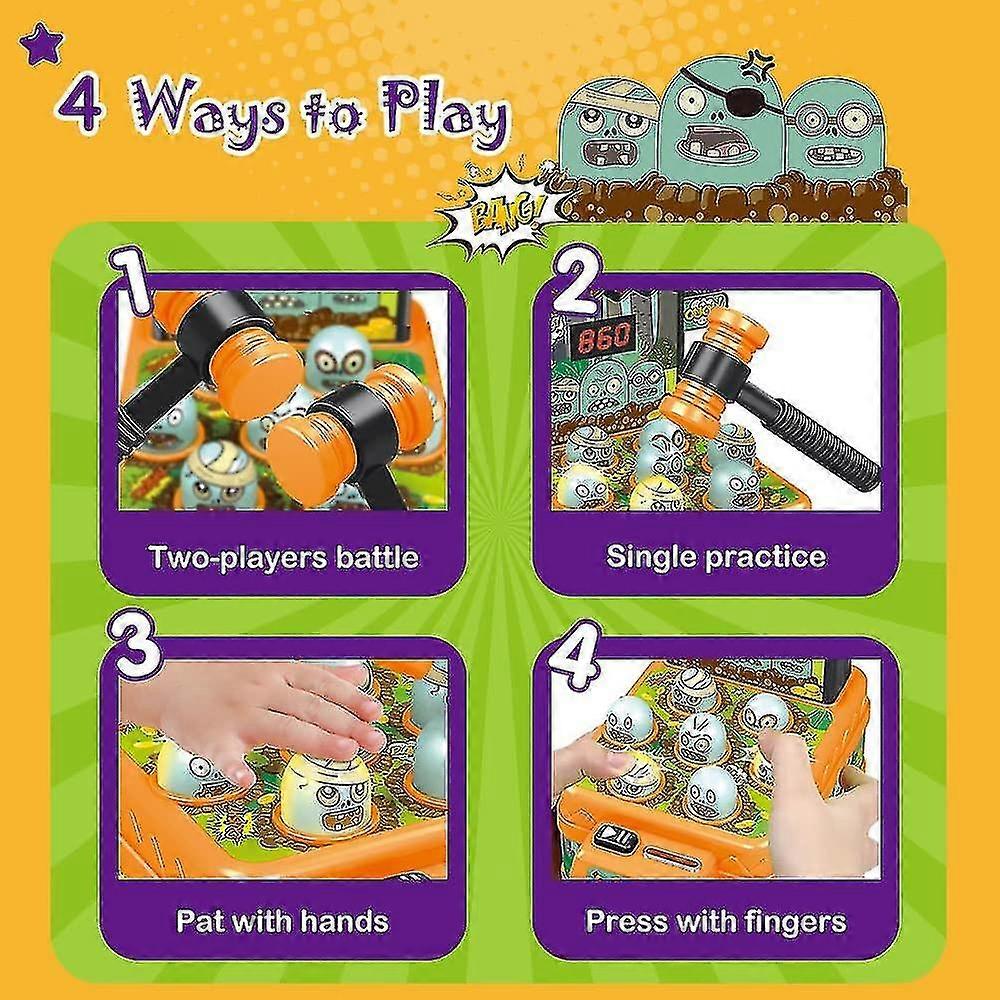 4 Ways to Play

BANG!

1

Two-players battle

2

860

Single practice

3

Pat with hands

4

Press with fingers