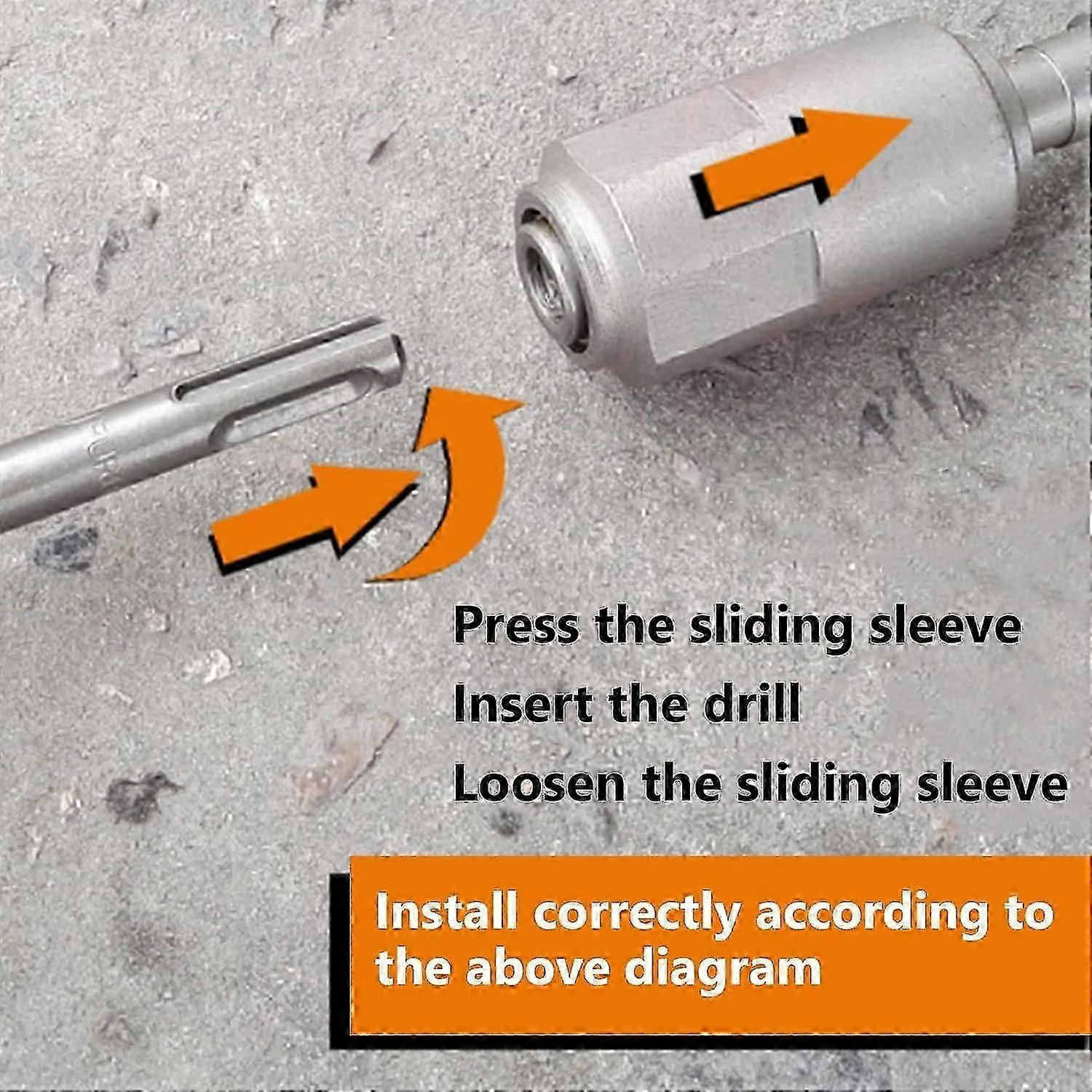 Press the sliding sleeve
Insert the drill
Loosen the sliding sleeve

Install correctly according to the above diagram