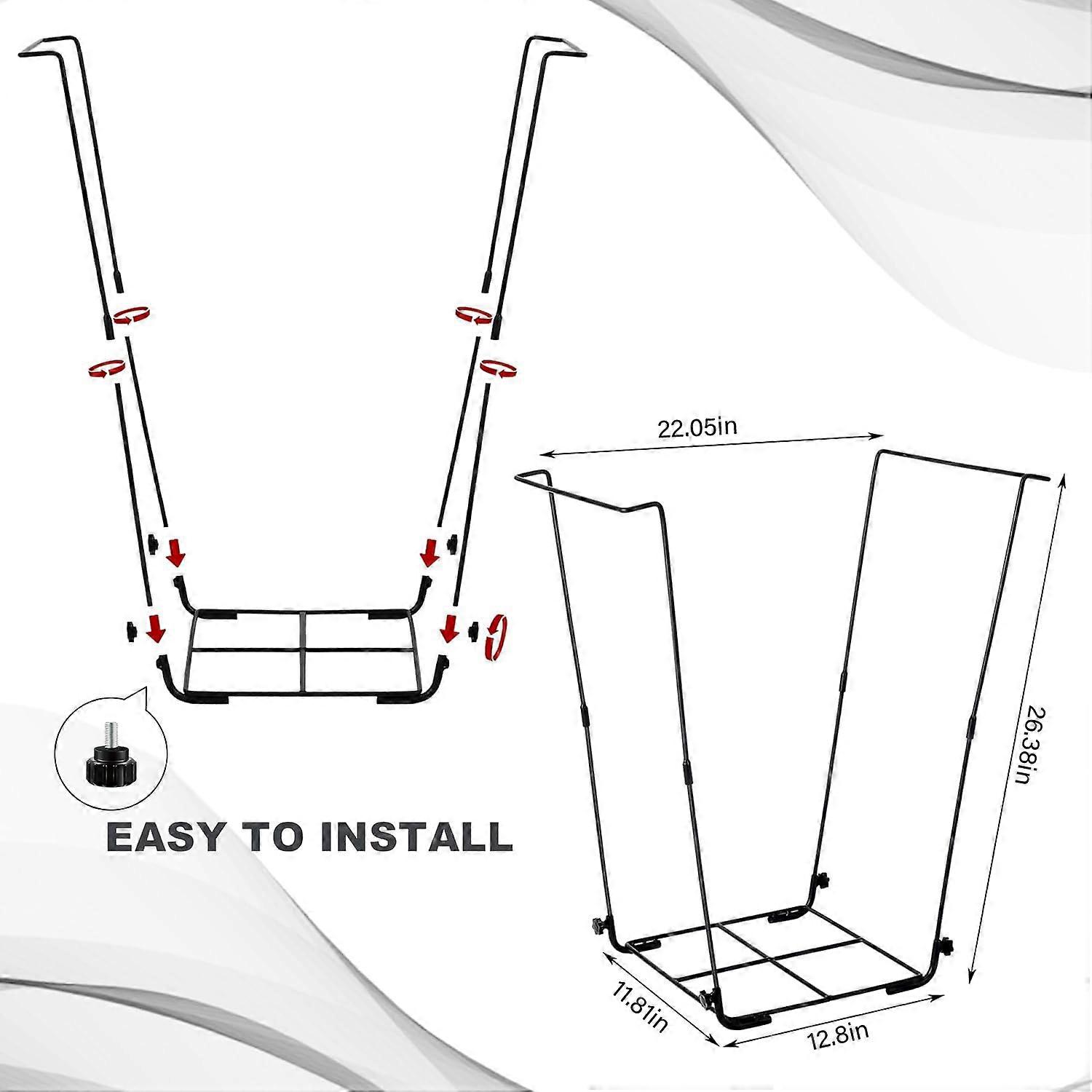 EASY TO INSTALL

22.05in

26.38in

11.81in

12.8in