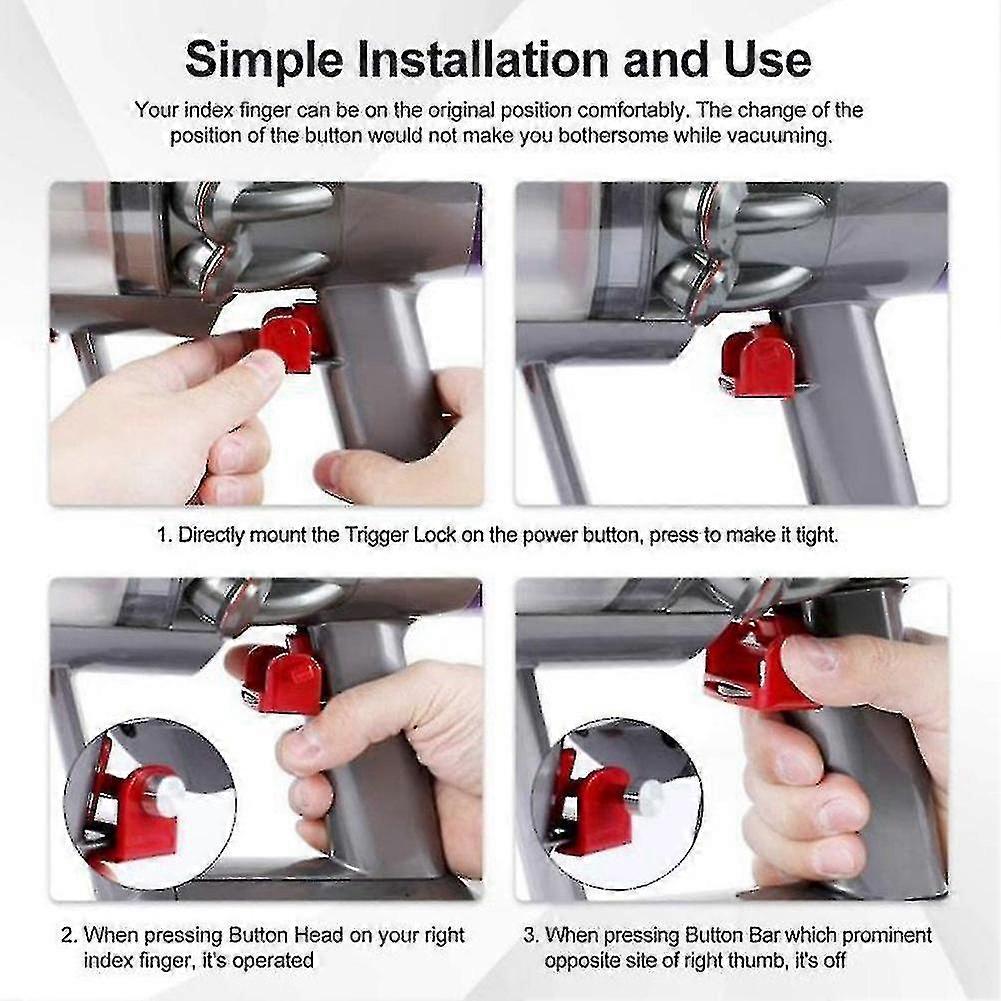 Simple Installation and Use

Your index finger can be on the original position comfortably. The change of the position of the button would not make you bothersome while vacuuming.

1. Directly mount the Trigger Lock on the power button, press to make it tight.

2. When pressing Button Head on your right index finger, it's operated

3. When pressing Button Bar which prominent opposite site of right thumb, it's off