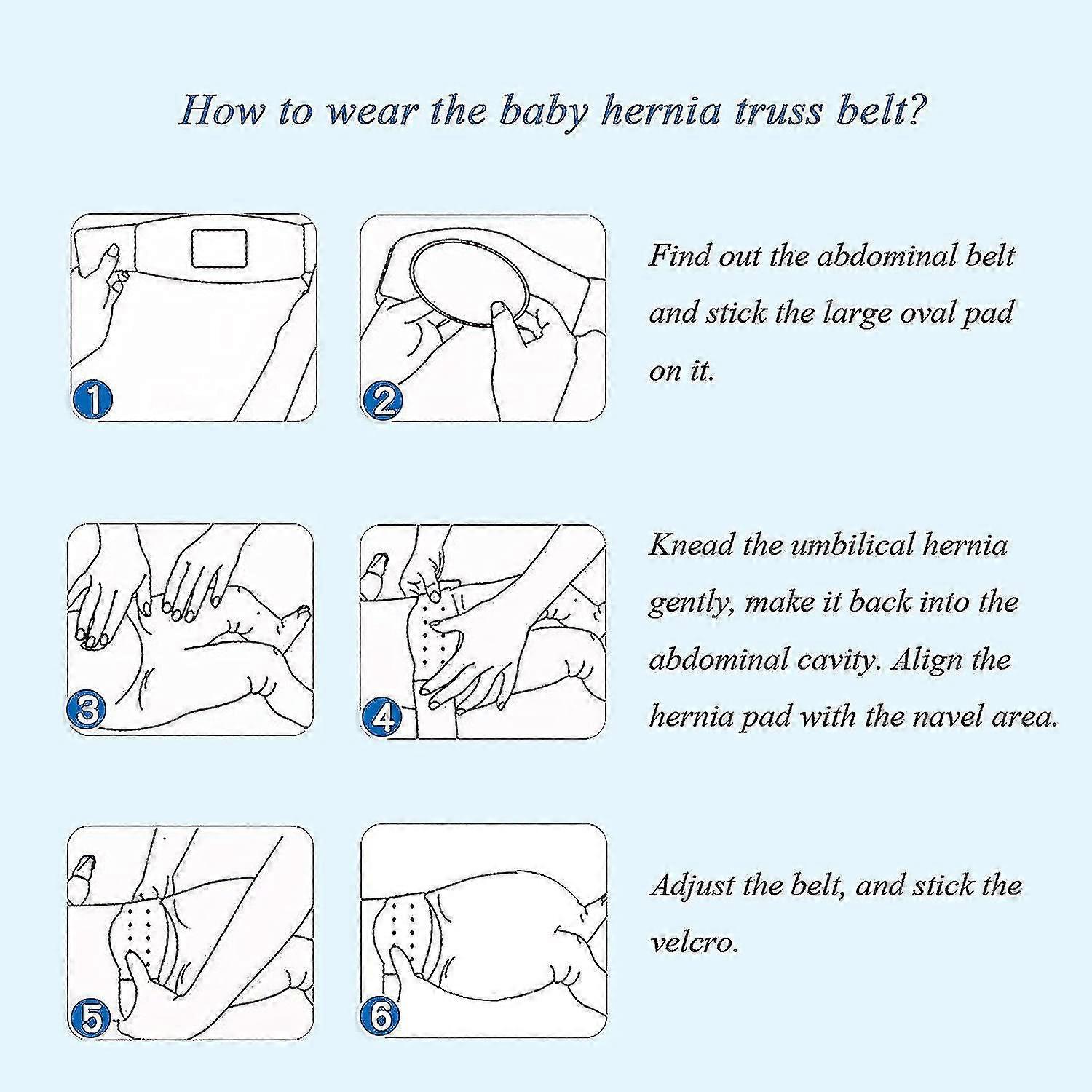 How to wear the baby hernia truss belt?

1

2

Find out the abdominal belt and stick the large oval pad on it.

3

4

Knead the umbilical hernia gently, make it back into the abdominal cavity. Align the hernia pad with the navel area.

5

6

Adjust the belt, and stick the velcro.