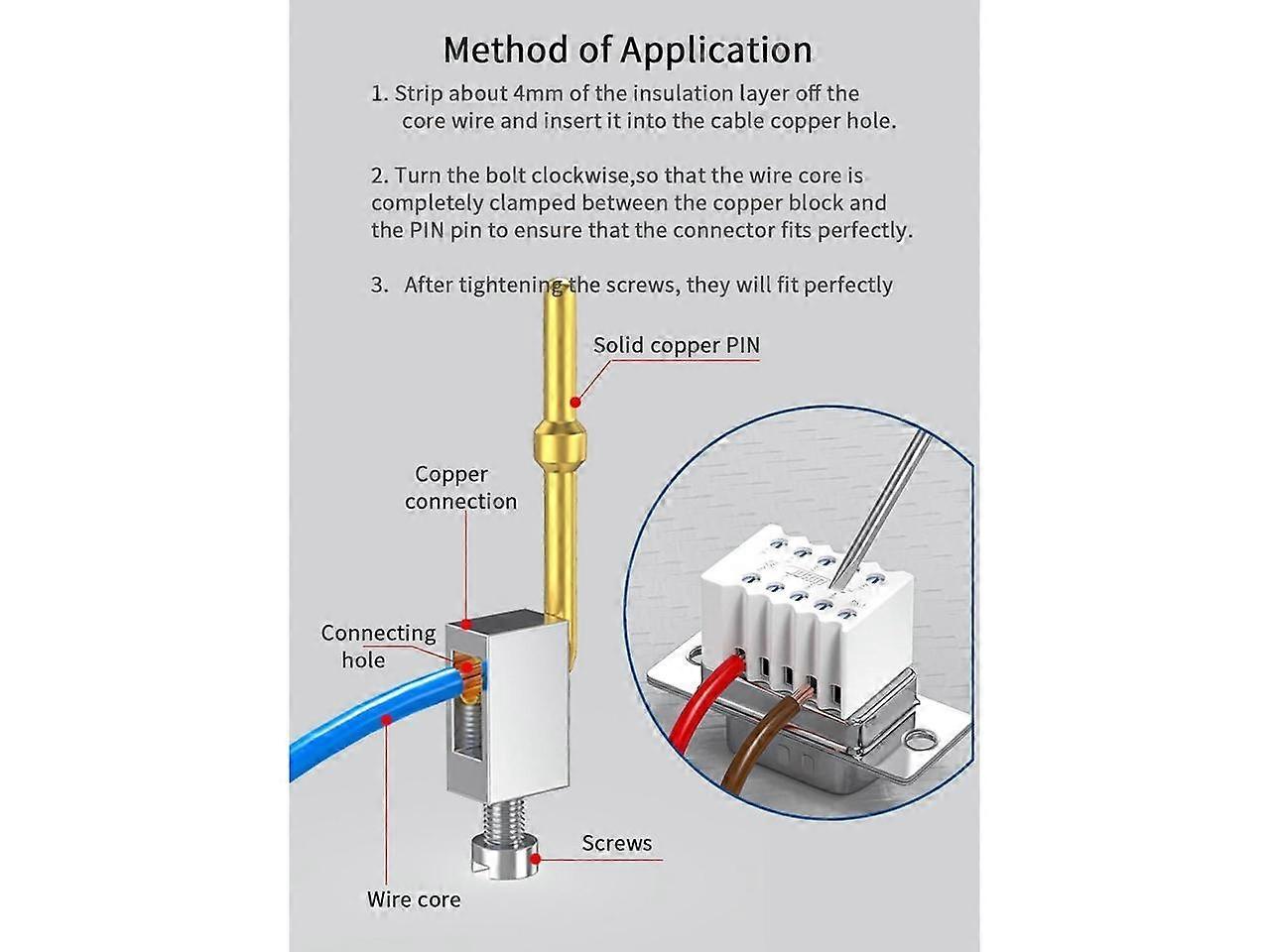 Method of Application

1. Strip about 4mm of the insulation layer off the core wire and insert it into the cable copper hole.

2. Turn the bolt clockwise,so that the wire core is completely clamped between the copper block and the PIN pin to ensure that the connector fits perfectly.

3. After tightening the screws, they will fit perfectly

Solid copper PIN

Copper connection

Connecting hole

Screws

Wire core