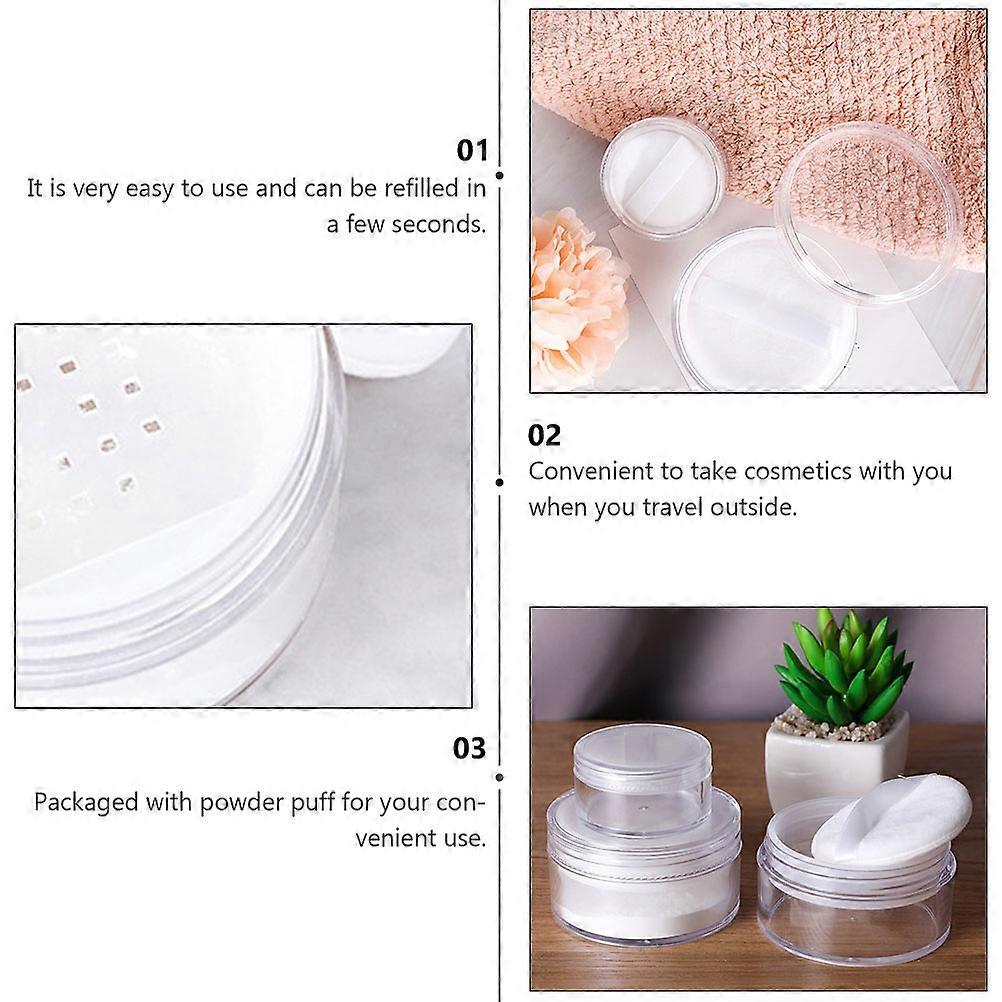 01
It is very easy to use and can be refilled in a few seconds.

02
Convenient to take cosmetics with you when you travel outside.

03
Packaged with powder puff for your convenient use.