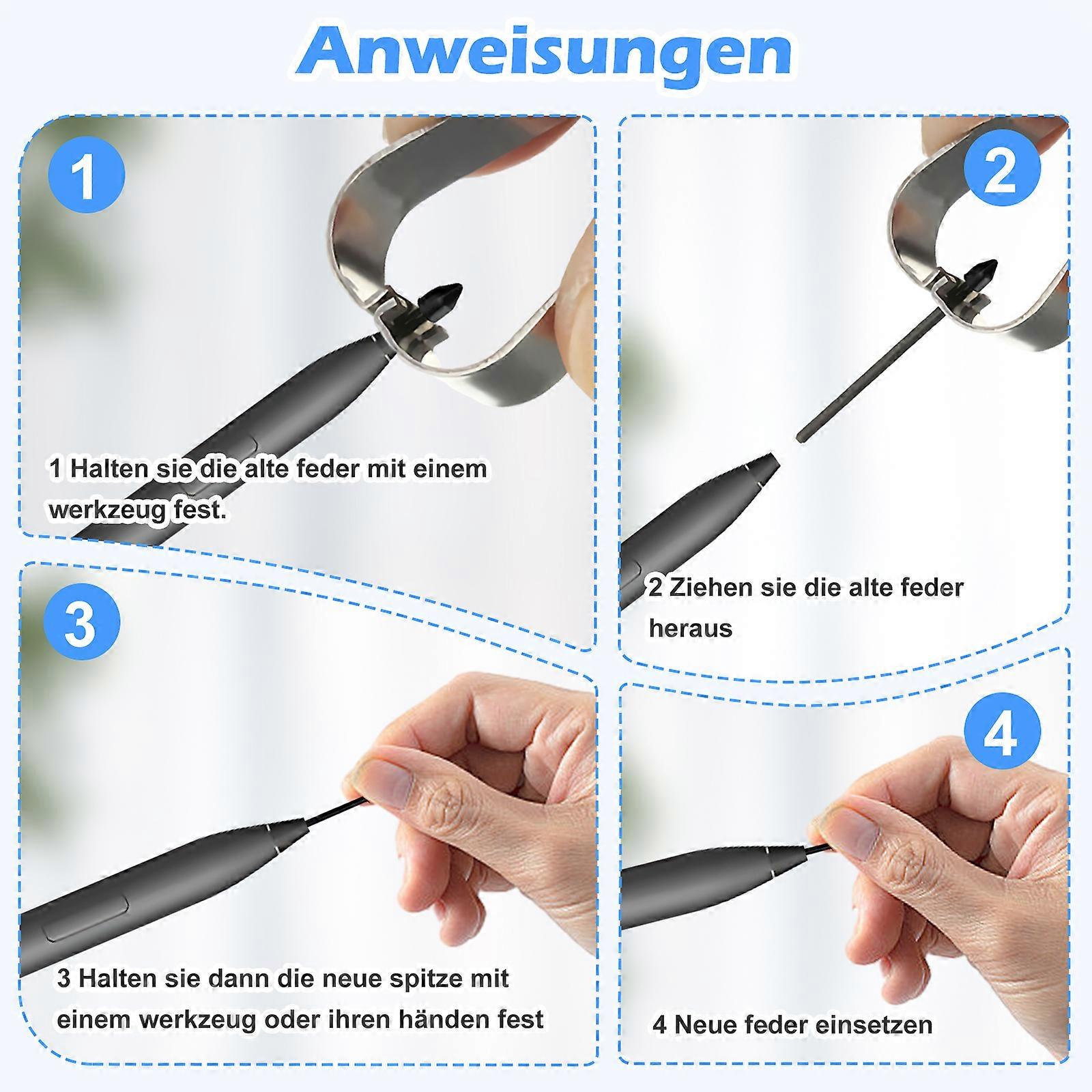 Anweisungen

1

1 Halten sie die alte feder mit einem werkzeug fest.

2

2 Ziehen sie die alte feder heraus

3

3 Halten sie dann die neue spitze mit einem werkzeug oder ihren händen fest

4

4 Neue feder einsetzen