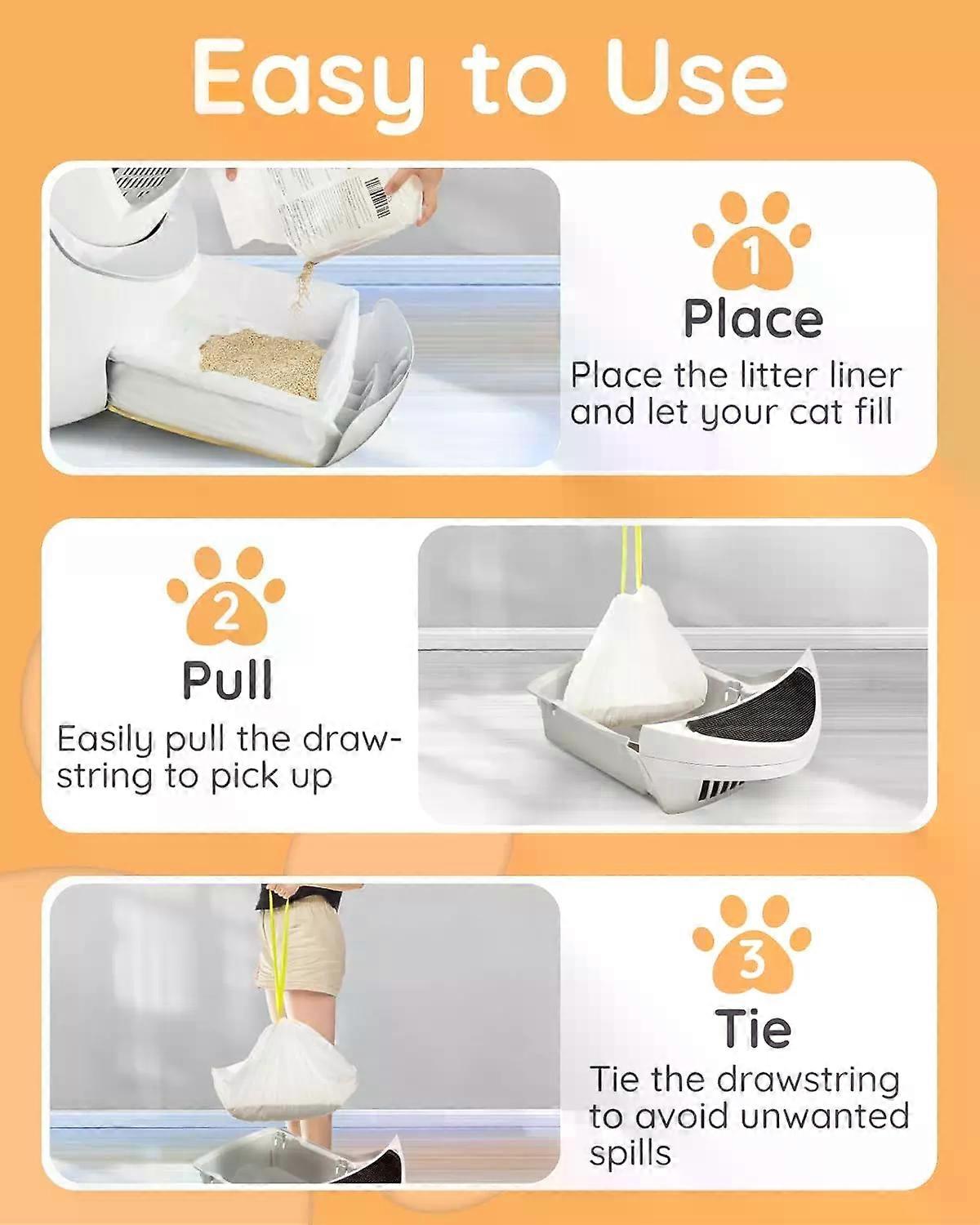 Easy to Use

1

Place

Place the litter liner and let your cat fill

2

Pull

Easily pull the drawstring to pick up

3

Tie

Tie the drawstring to avoid unwanted spills