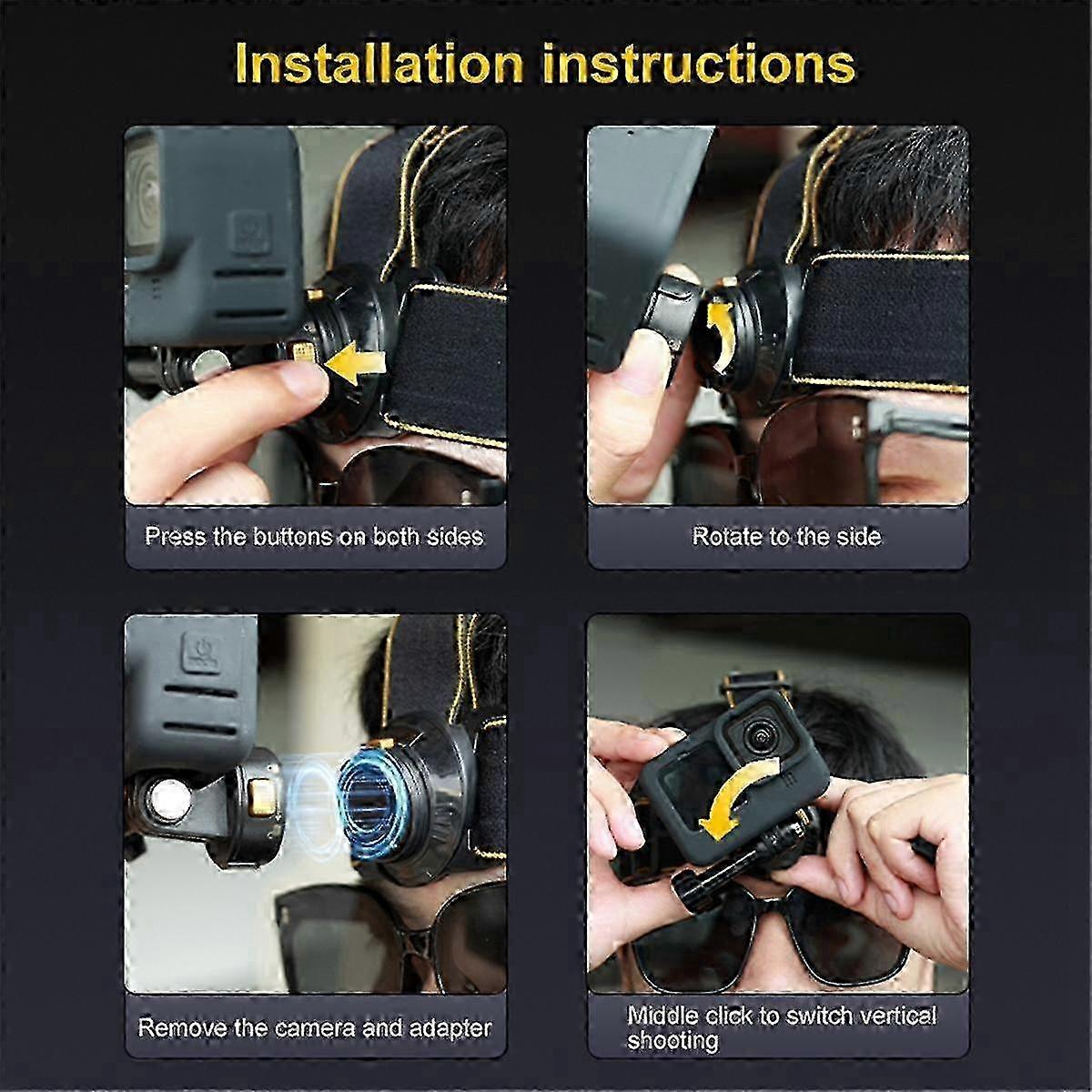 Installation instructions

Press the buttons on both sides

Rotate to the side

Remove the camera and adapter

Middle click to switch vertical shooting