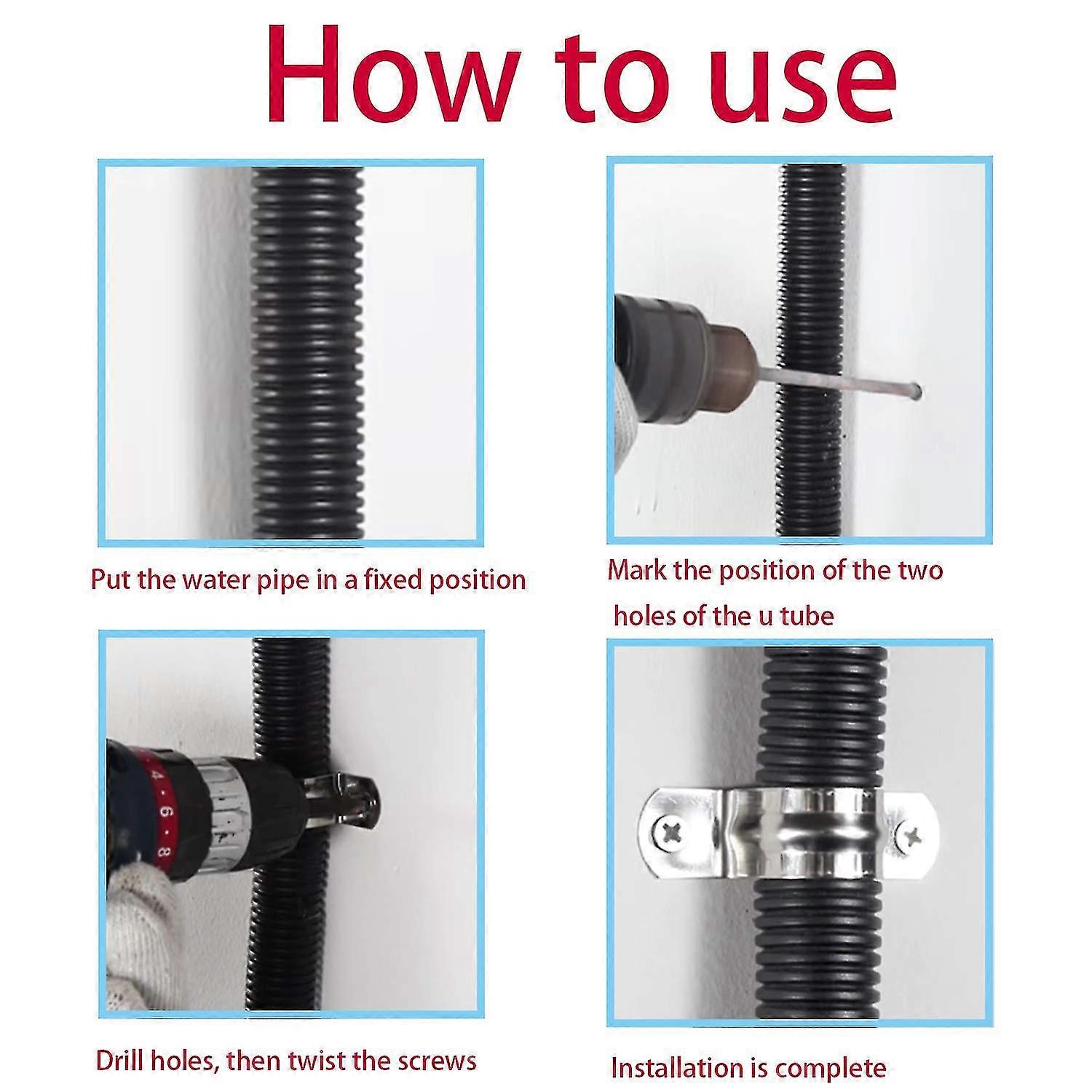 How to use

Put the water pipe in a fixed position

Mark the position of the two holes of the u tube

4 6 8

Drill holes, then twist the screws

Installation is complete