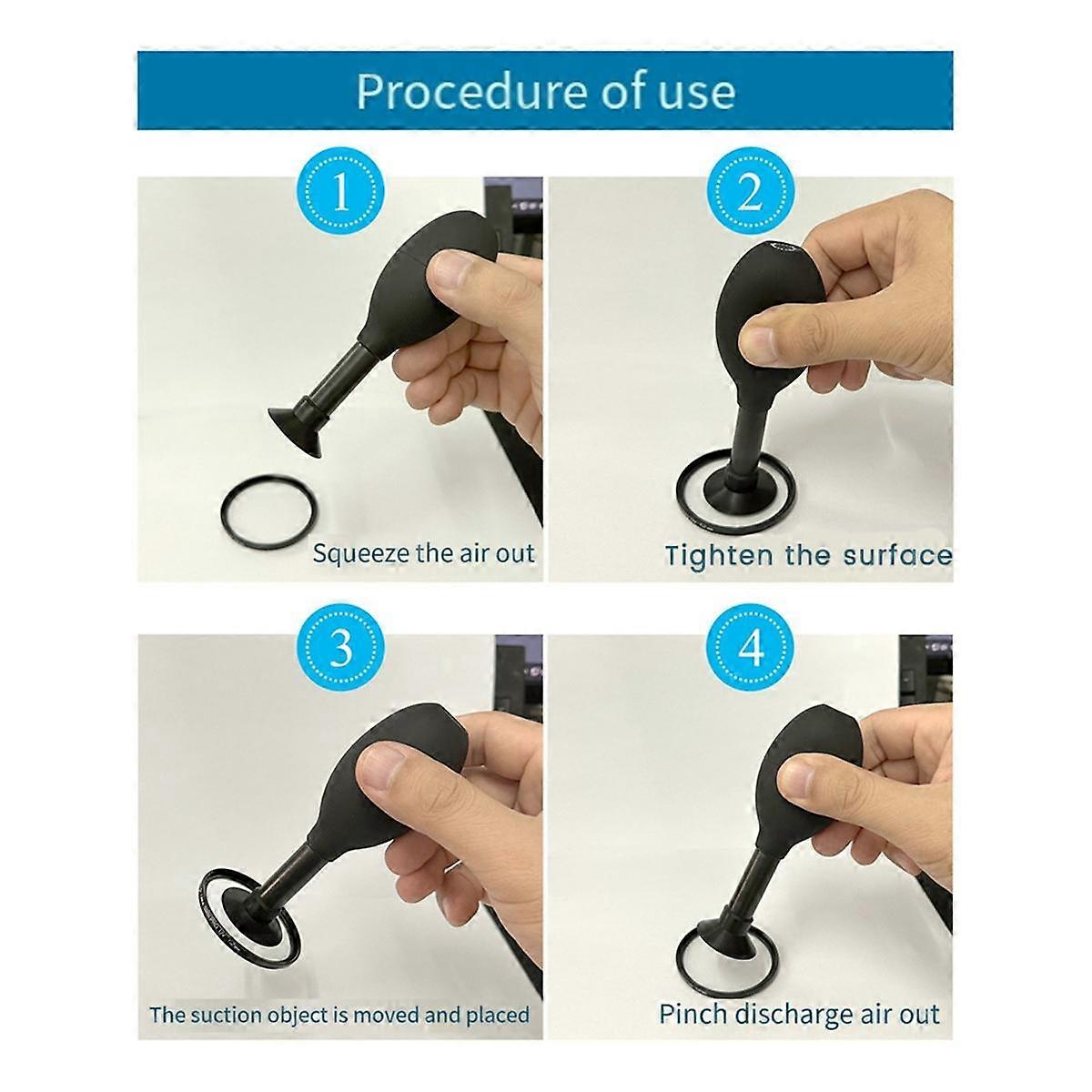 Procedure of use

1

Squeeze the air out

2

Tighten the surface

3

The suction object is moved and placed

4

Pinch discharge air out