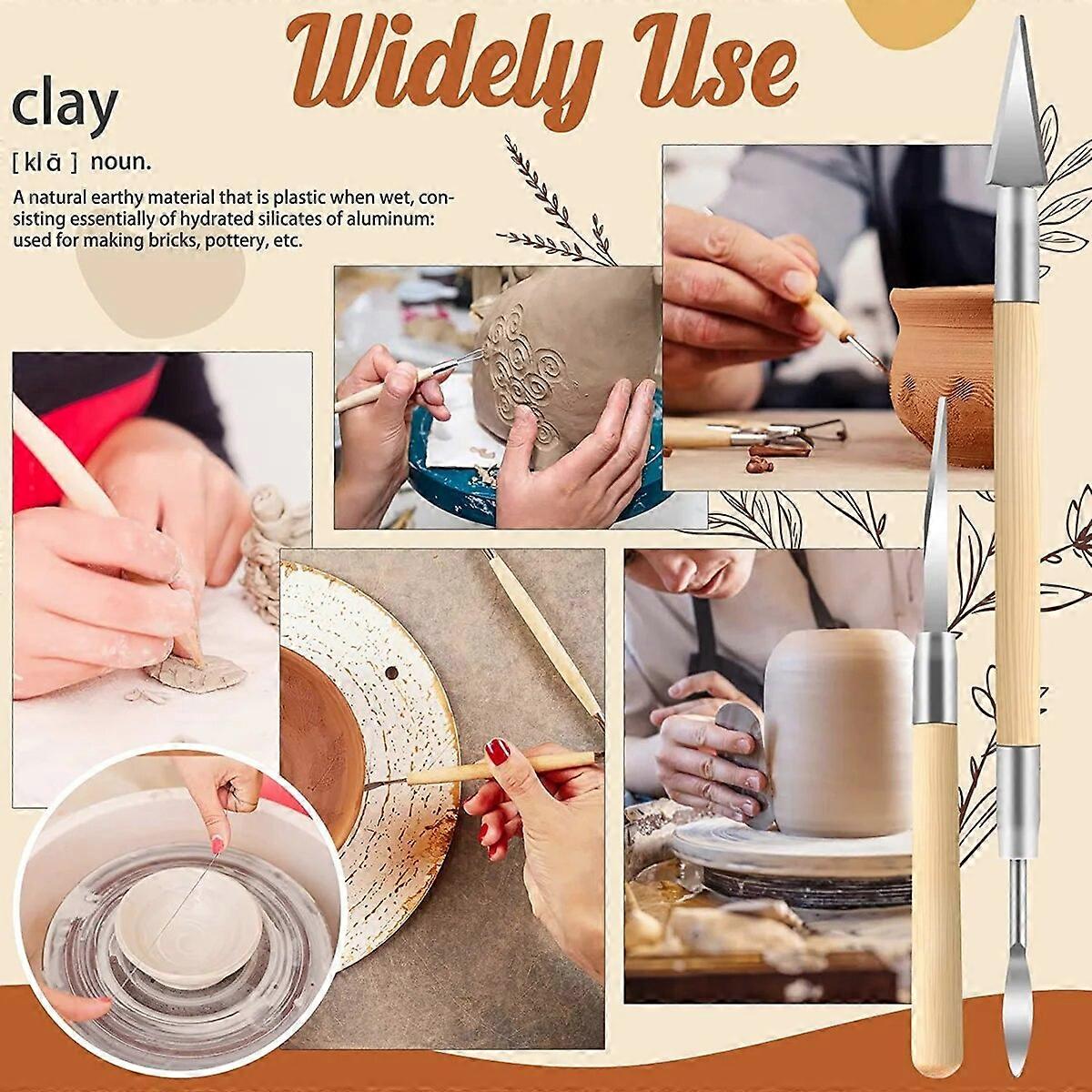 Widely Use

clay

[ klā ] noun.

A natural earthy material that is plastic when wet, consisting essentially of hydrated silicates of aluminum: used for making bricks, pottery, etc.