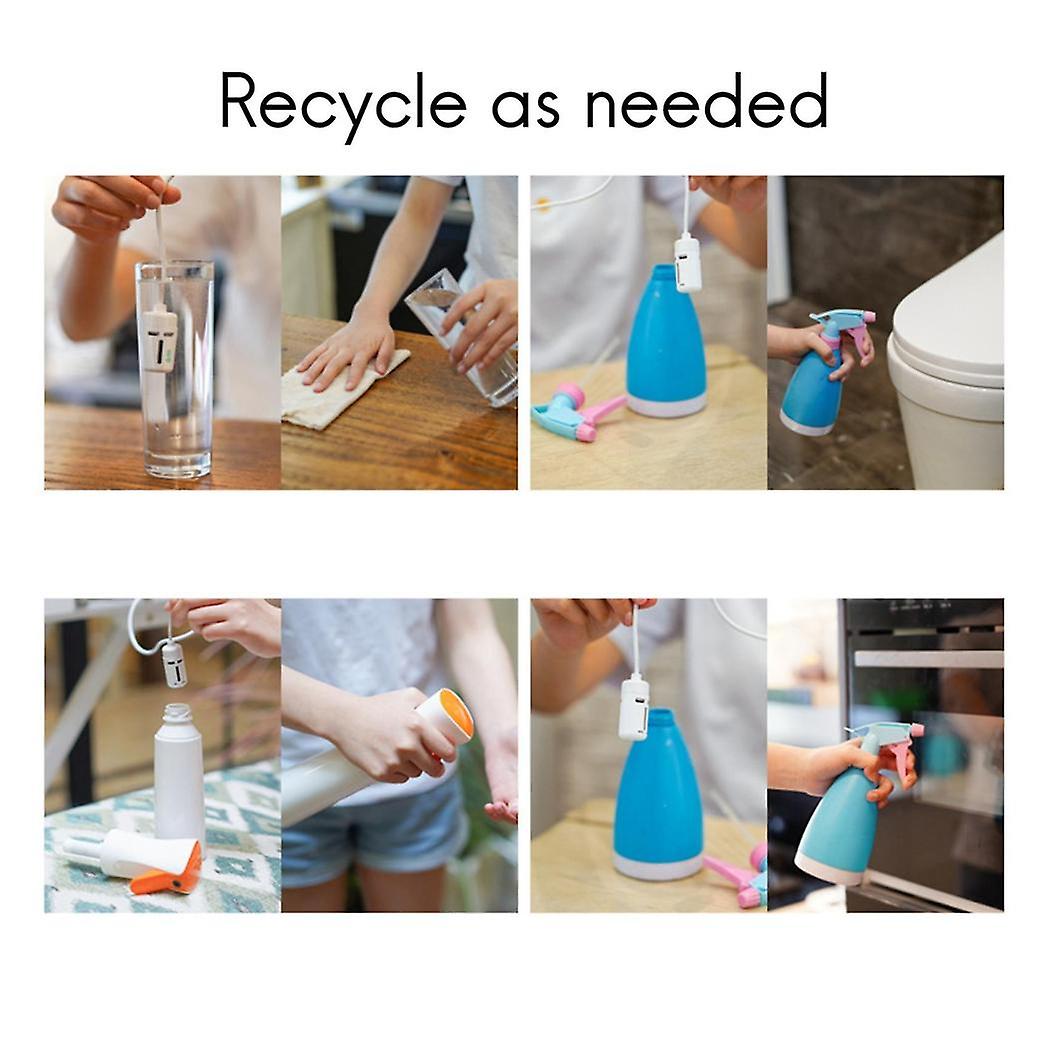 Recycle as needed