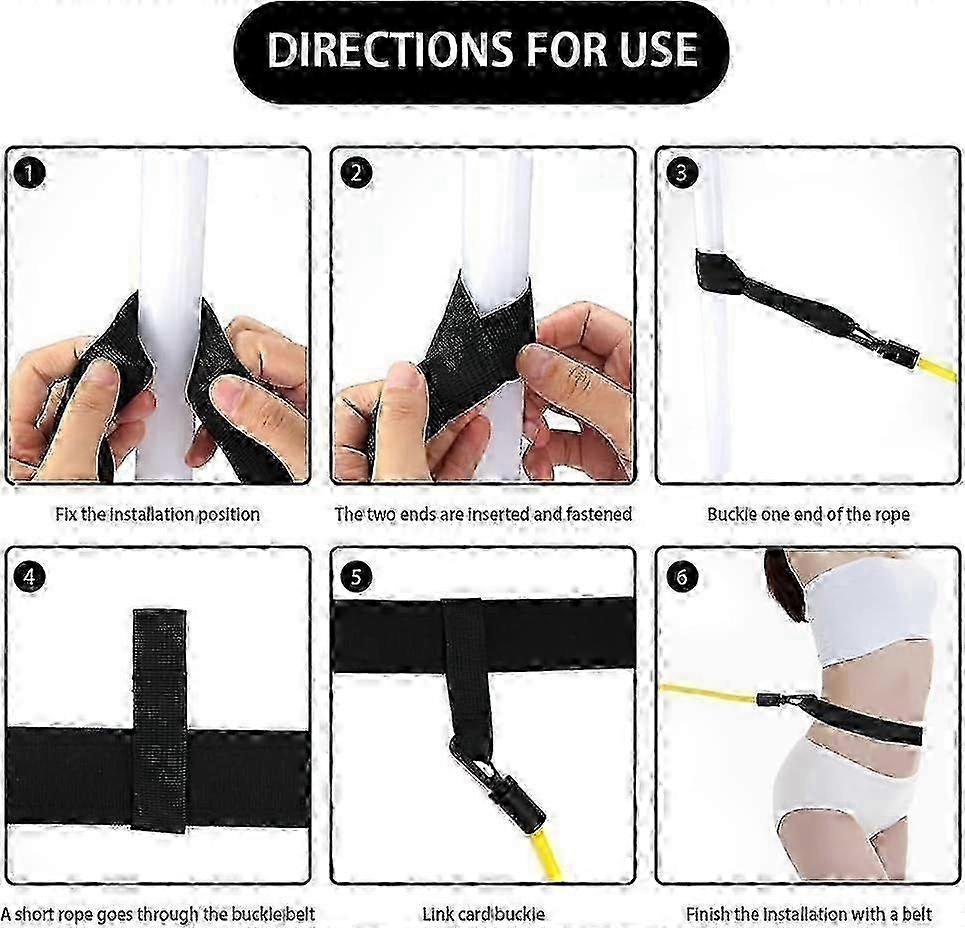 DIRECTIONS FOR USE

1

Fix the installation position

2

The two ends are inserted and fastened

3

Buckle one end of the rope

4

A short rope goes through the buckle belt

5

Link card buckle

6

Finish the installation with a belt