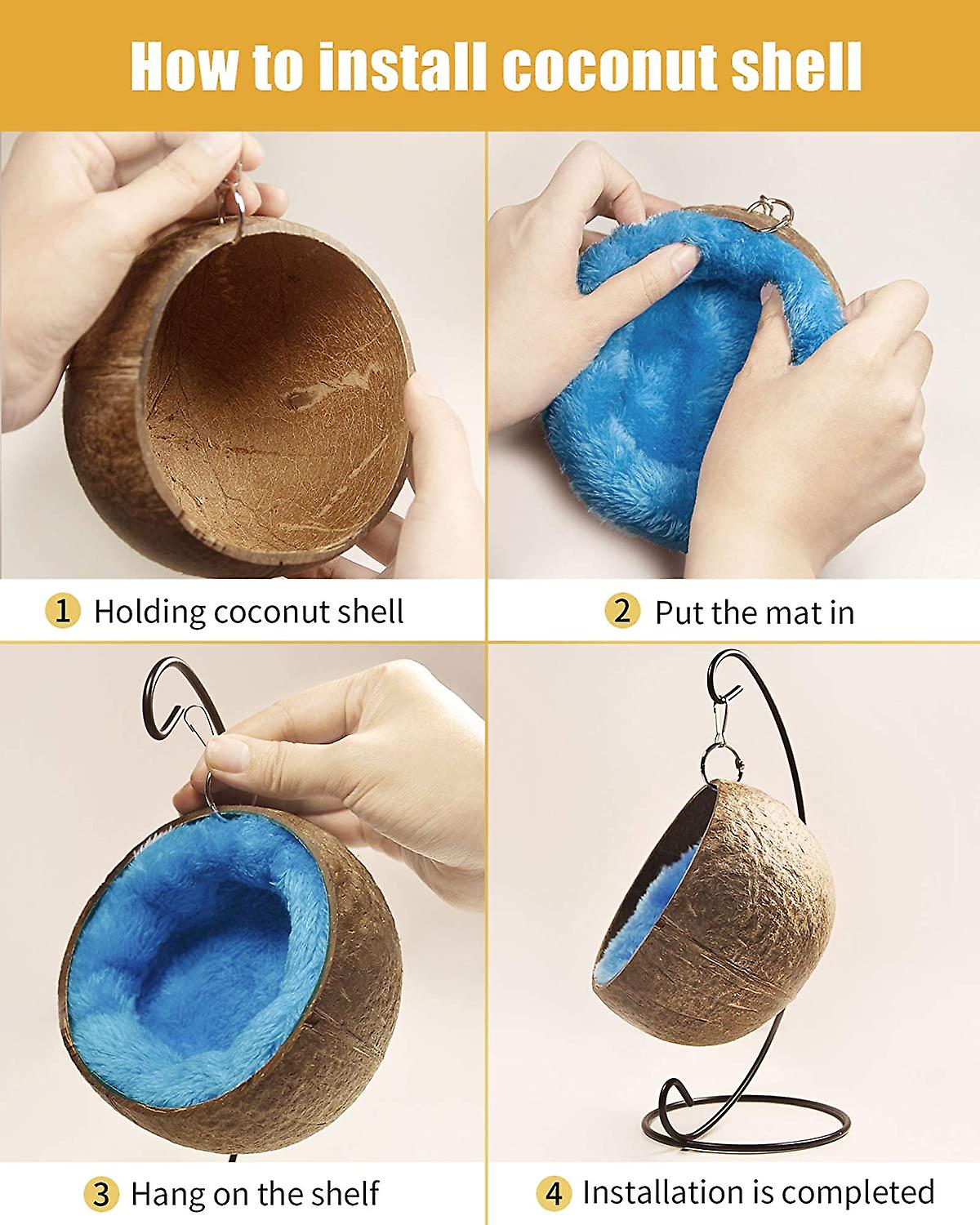 How to install coconut shell

1 Holding coconut shell

2 Put the mat in

3 Hang on the shelf

4 Installation is completed