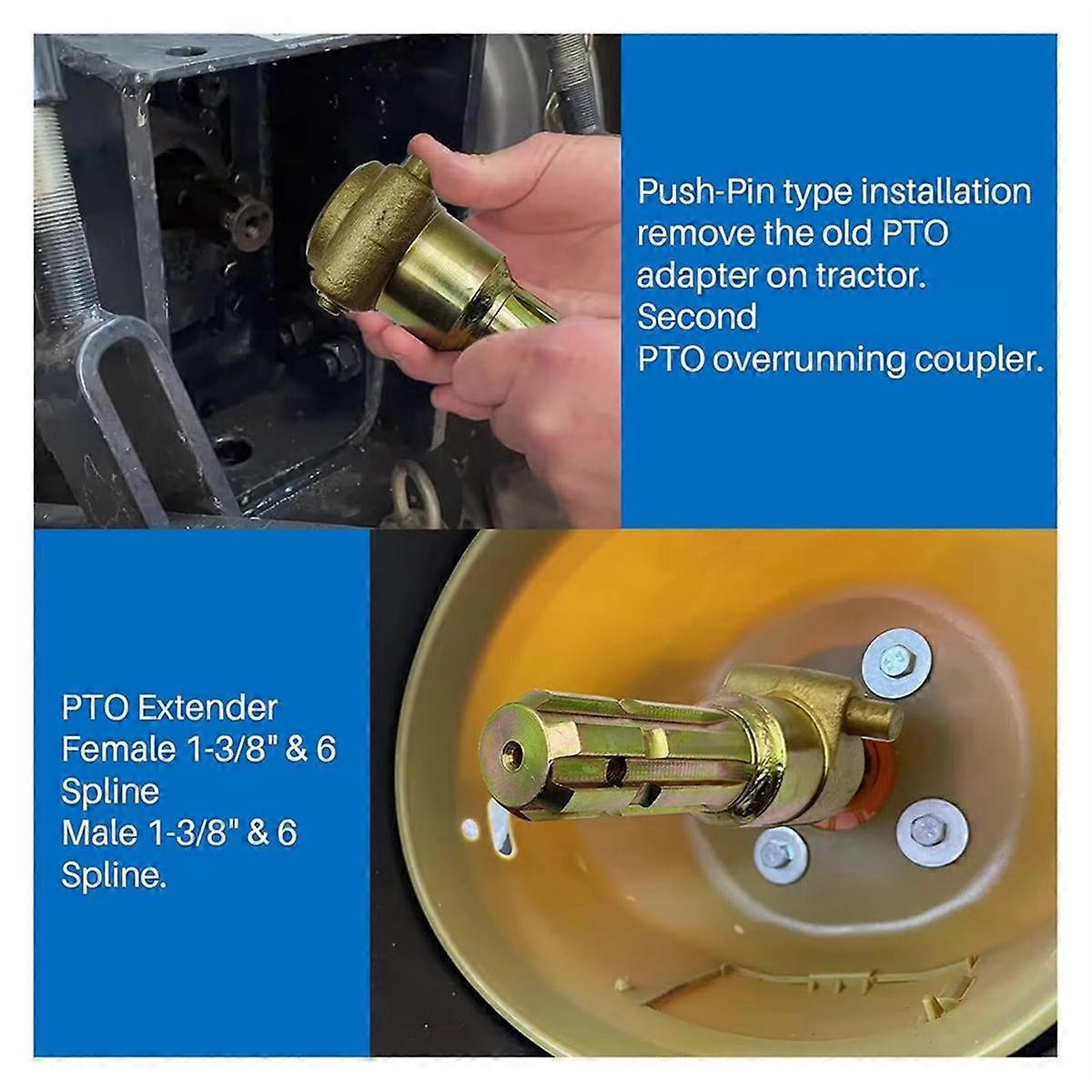 Push-Pin type installation remove the old PTO adapter on tractor. Second PTO overrunning coupler.

PTO Extender Female 1-3/8" & 6 Spline Male 1-3/8" & 6 Spline.