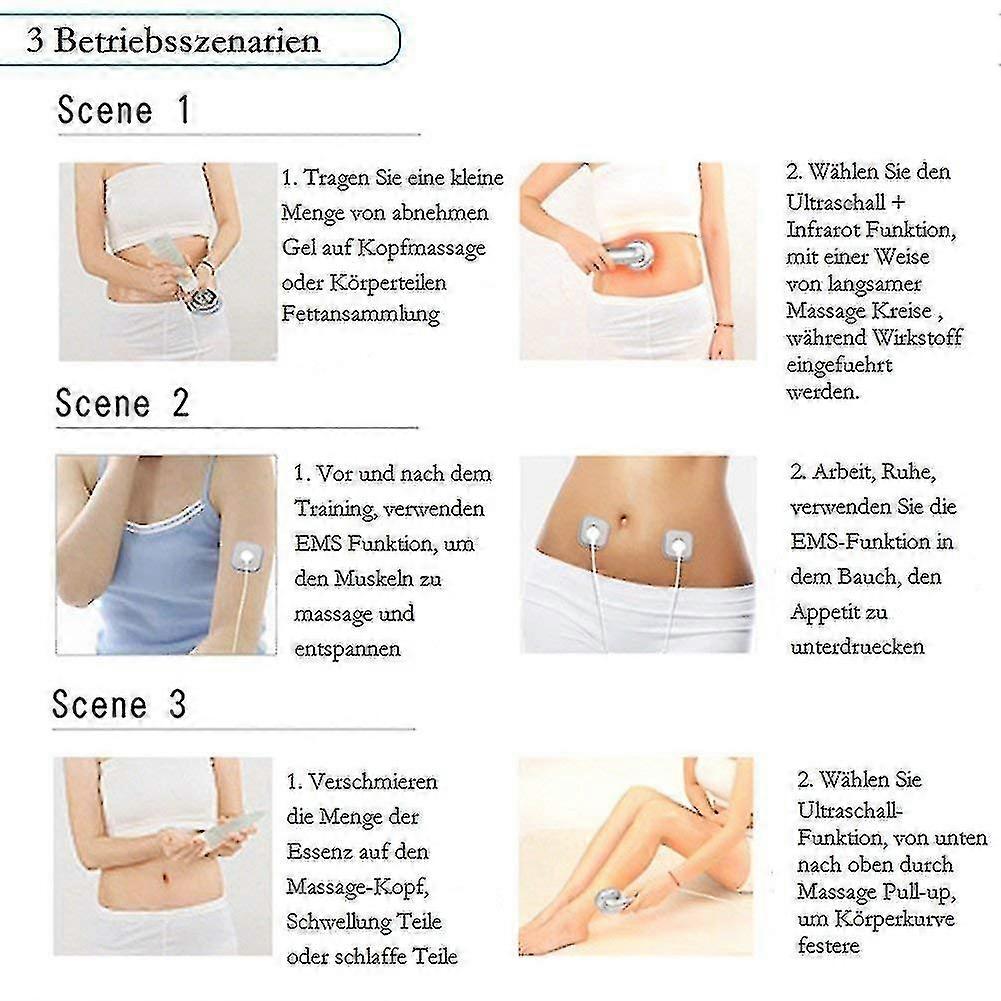 3 Betriebsszenarien

Scene 1

1. Tragen Sie eine kleine Menge von abnehmen Gel auf Kopfmassage oder Körperteilen Fettansammlung

2. Wählen Sie den Ultraschall + Infrarot Funktion, mit einer Weise von langsamer Massage Kreise , während Wirkstoff eingefuehrt werden.

Scene 2

1. Vor und nach dem Training, verwenden EMS Funktion, um den Muskeln zu massage und entspannen

2. Arbeit, Ruhe, verwenden Sie die EMS-Funktion in dem Bauch, den Appetit zu unterdruecken

Scene 3

1. Verschmieren die Menge der Essenz auf den Massage-Kopf, Schwellung Teile oder schlaffe Teile

2. Wählen Sie Ultraschall-Funktion, von unten nach oben durch Massage Pull-up, um Körperkurve festere