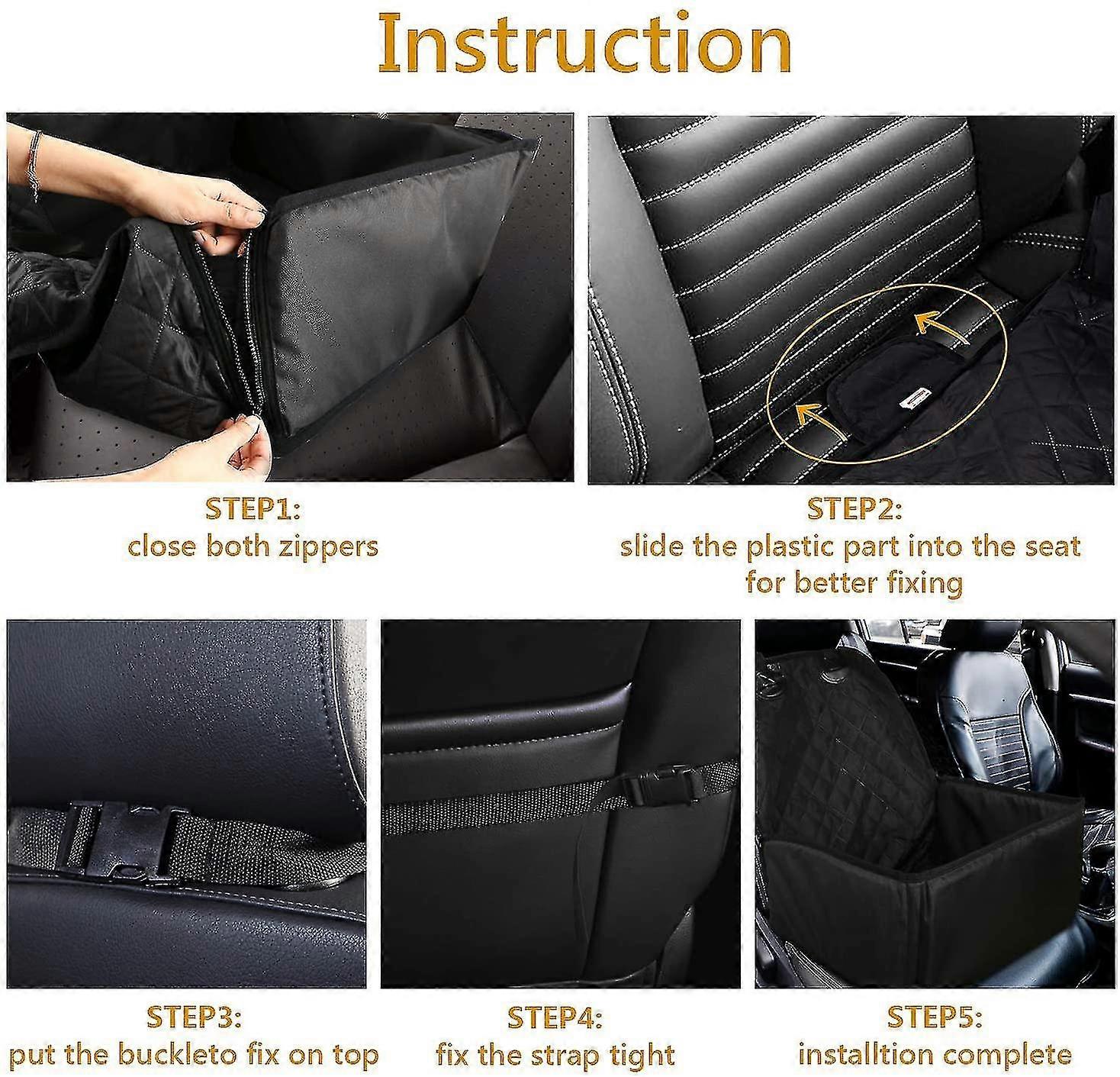 Instruction

STEP1:
close both zippers

STEP2:
slide the plastic part into the seat for better fixing

STEP3:
put the buckleto fix on top

STEP4:
fix the strap tight

STEP5:
installtion complete