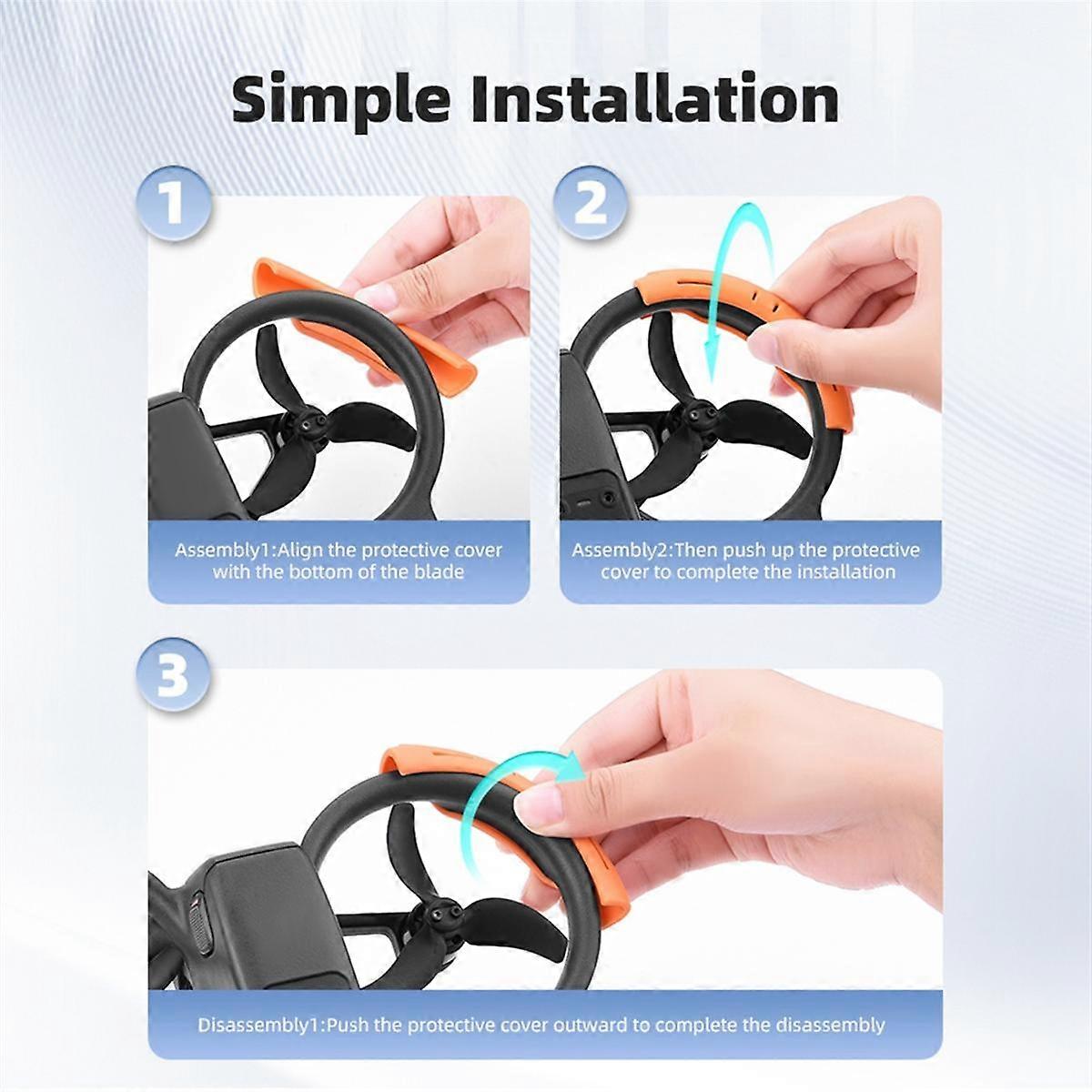 Simple Installation

1

Assembly1:Align the protective cover with the bottom of the blade

2

Assembly2:Then push up the protective cover to complete the installation

3

Disassembly1:Push the protective cover outward to complete the disassembly