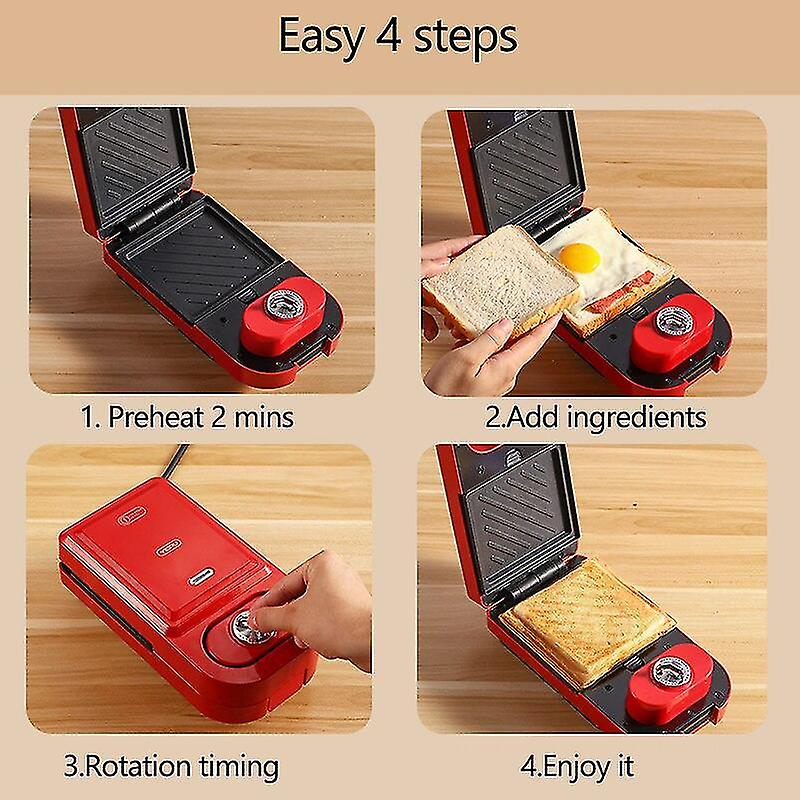 Easy 4 steps

1. Preheat 2 mins

2.Add ingredients

3.Rotation timing

4.Enjoy it