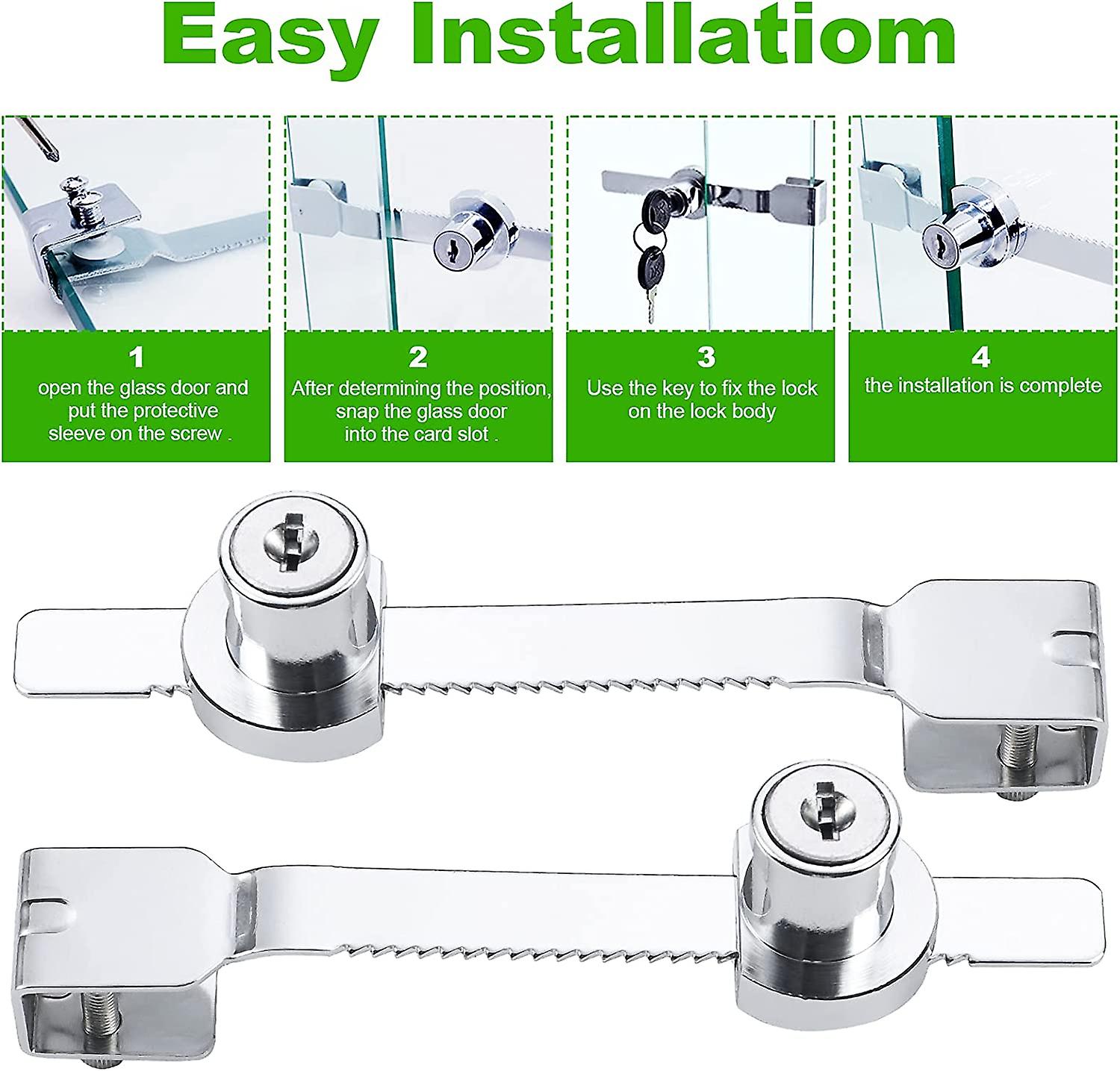 Easy Installatiom

1
open the glass door and put the protective sleeve on the screw .

2
After determining the position, snap the glass door into the card slot .

3
Use the key to fix the lock on the lock body

4
the installation is complete