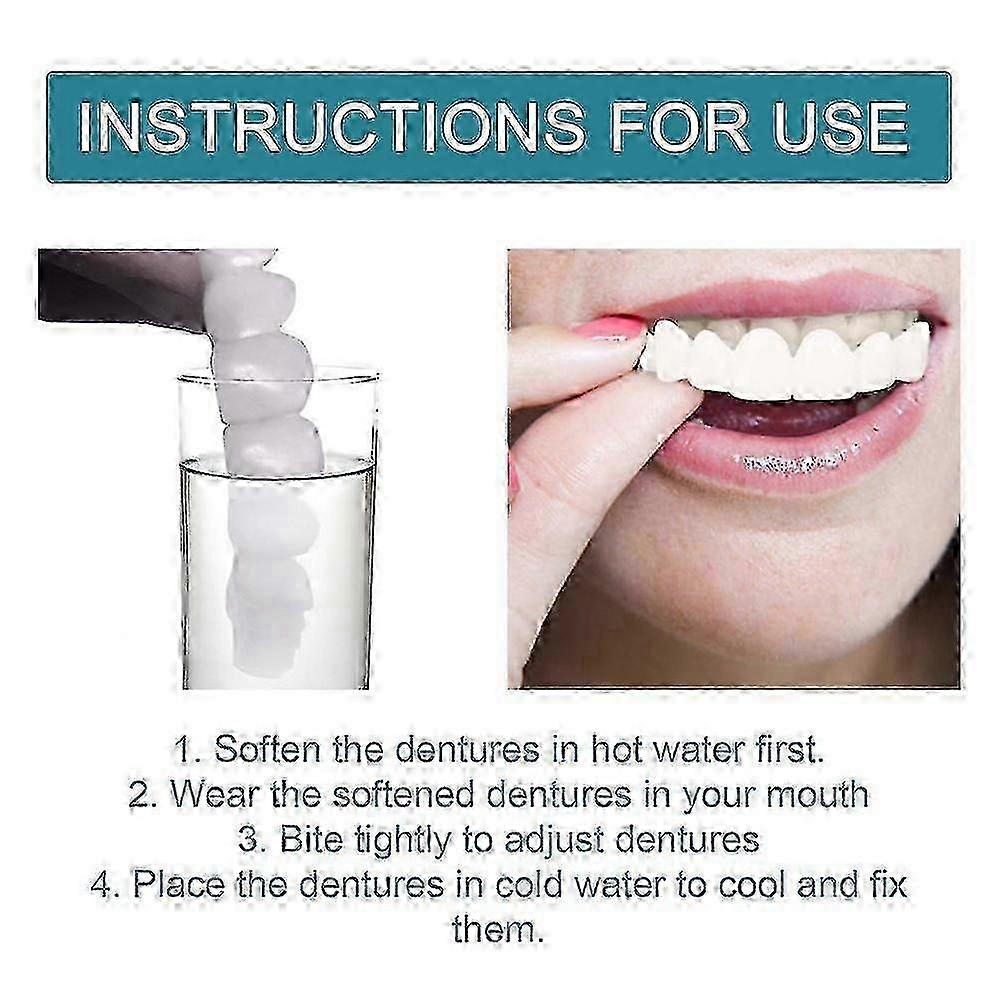 INSTRUCTIONS FOR USE

1. Soften the dentures in hot water first.
2. Wear the softened dentures in your mouth
3. Bite tightly to adjust dentures
4. Place the dentures in cold water to cool and fix them.