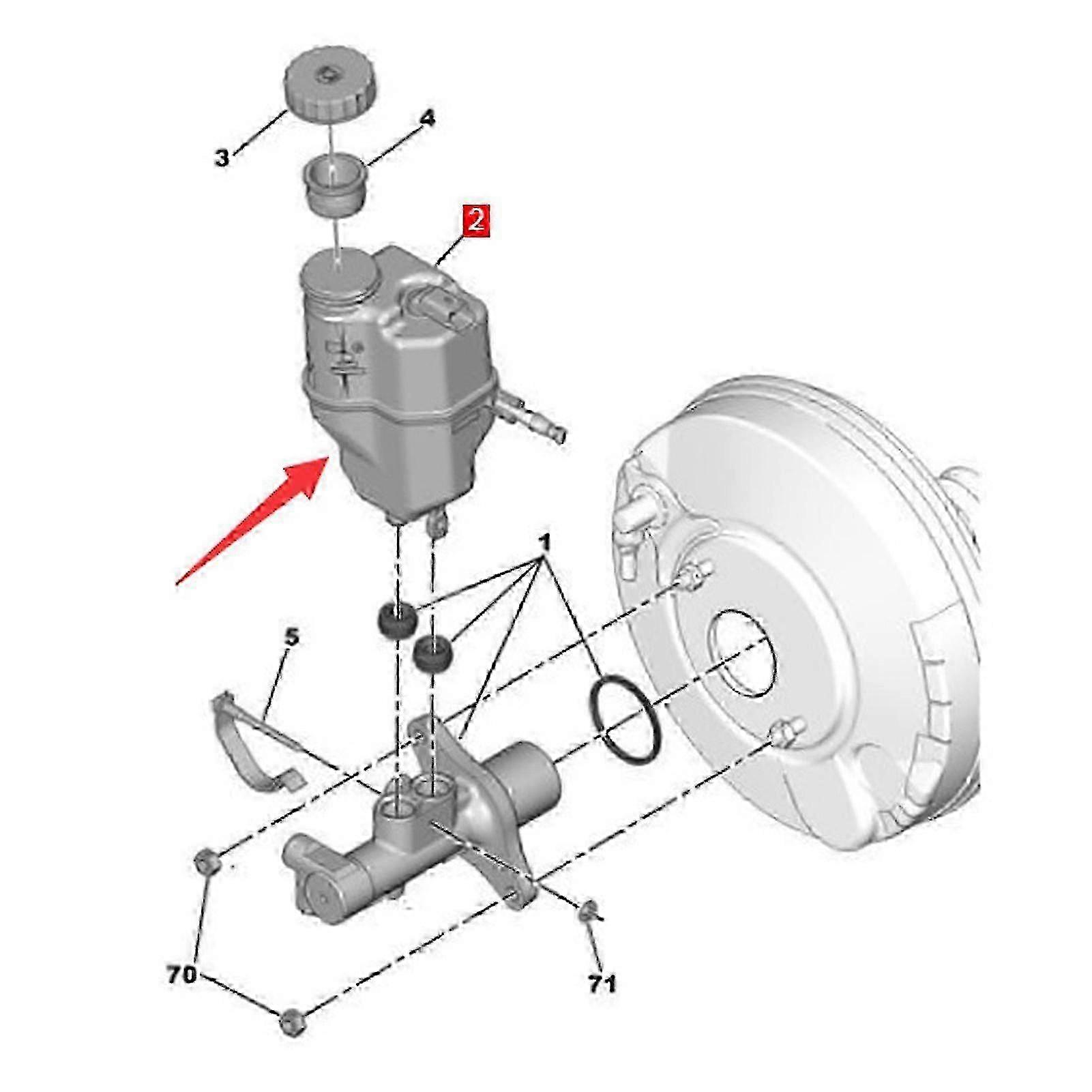 3
4
2
1
5
70
71