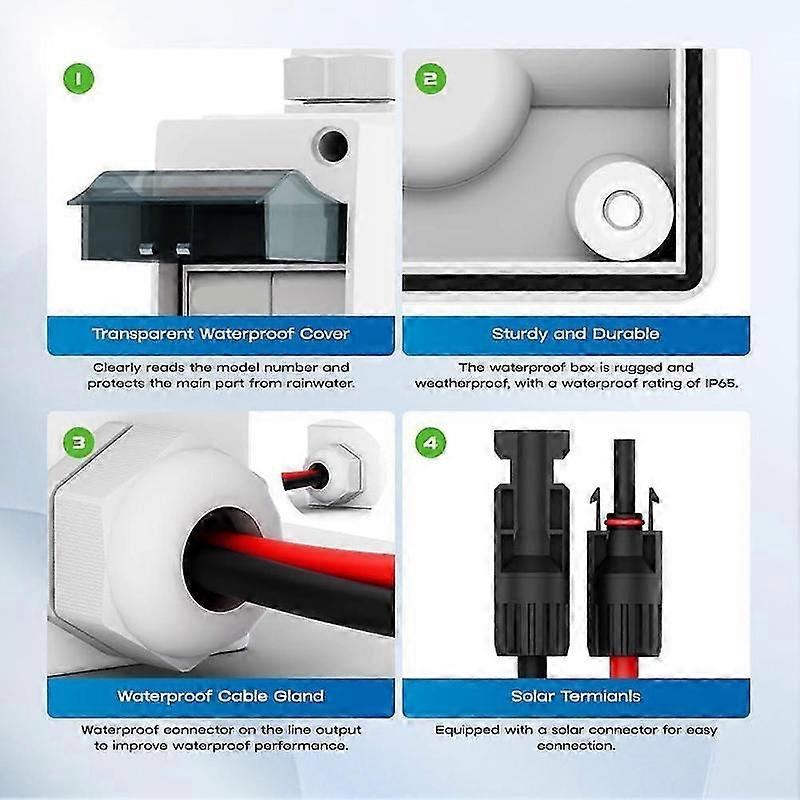 1

Transparent Waterproof Cover

Clearly reads the model number and protects the main part from rainwater.

2

Sturdy and Durable

The waterproof box is rugged and weatherproof, with a waterproof rating of IP65.

3

Waterproof Cable Gland

Waterproof connector on the line output to improve waterproof performance.

4

Solar Termianls

Equipped with a solar connector for easy connection.