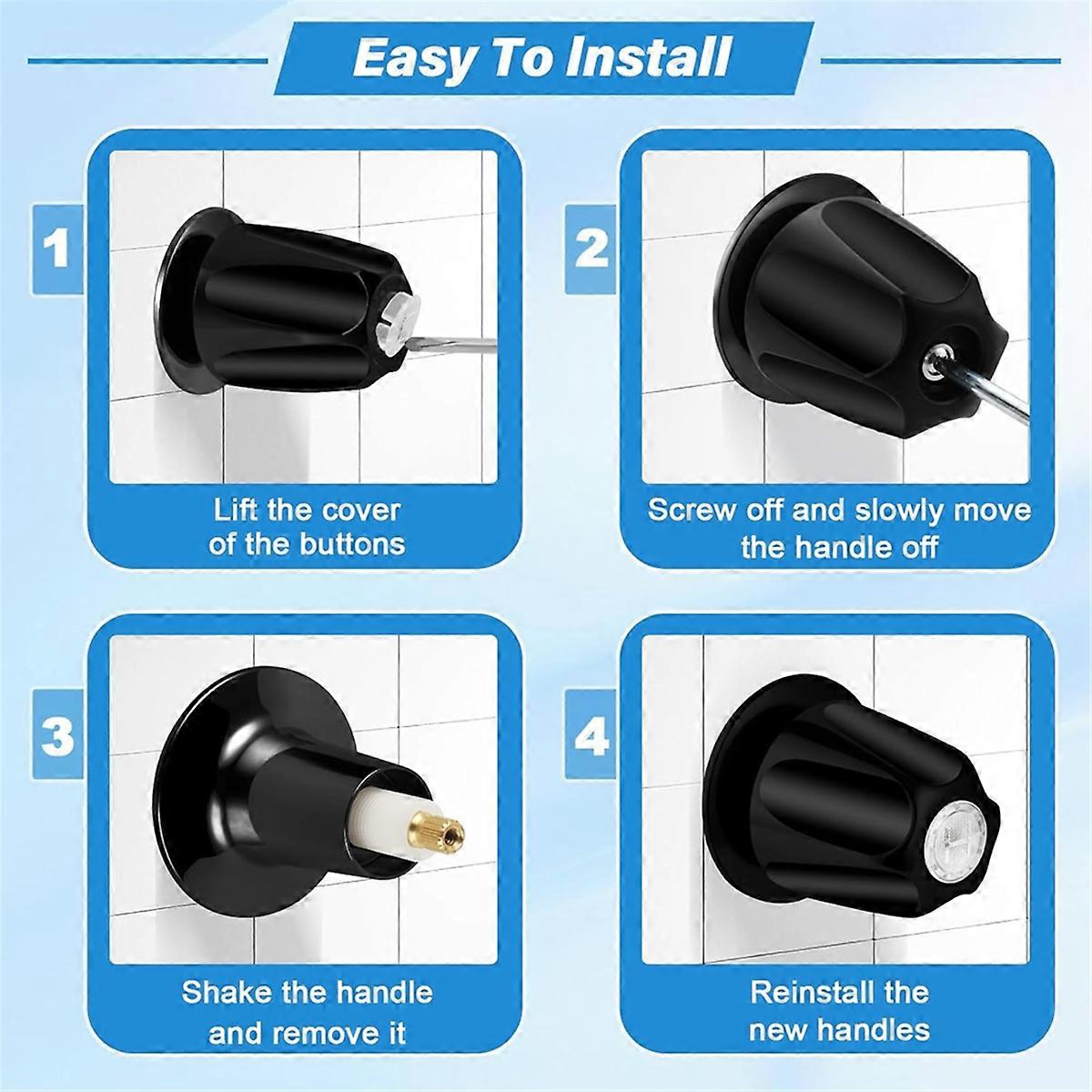 Easy To Install

1

Lift the cover of the buttons

2

Screw off and slowly move the handle off

3

Shake the handle and remove it

4

Reinstall the new handles