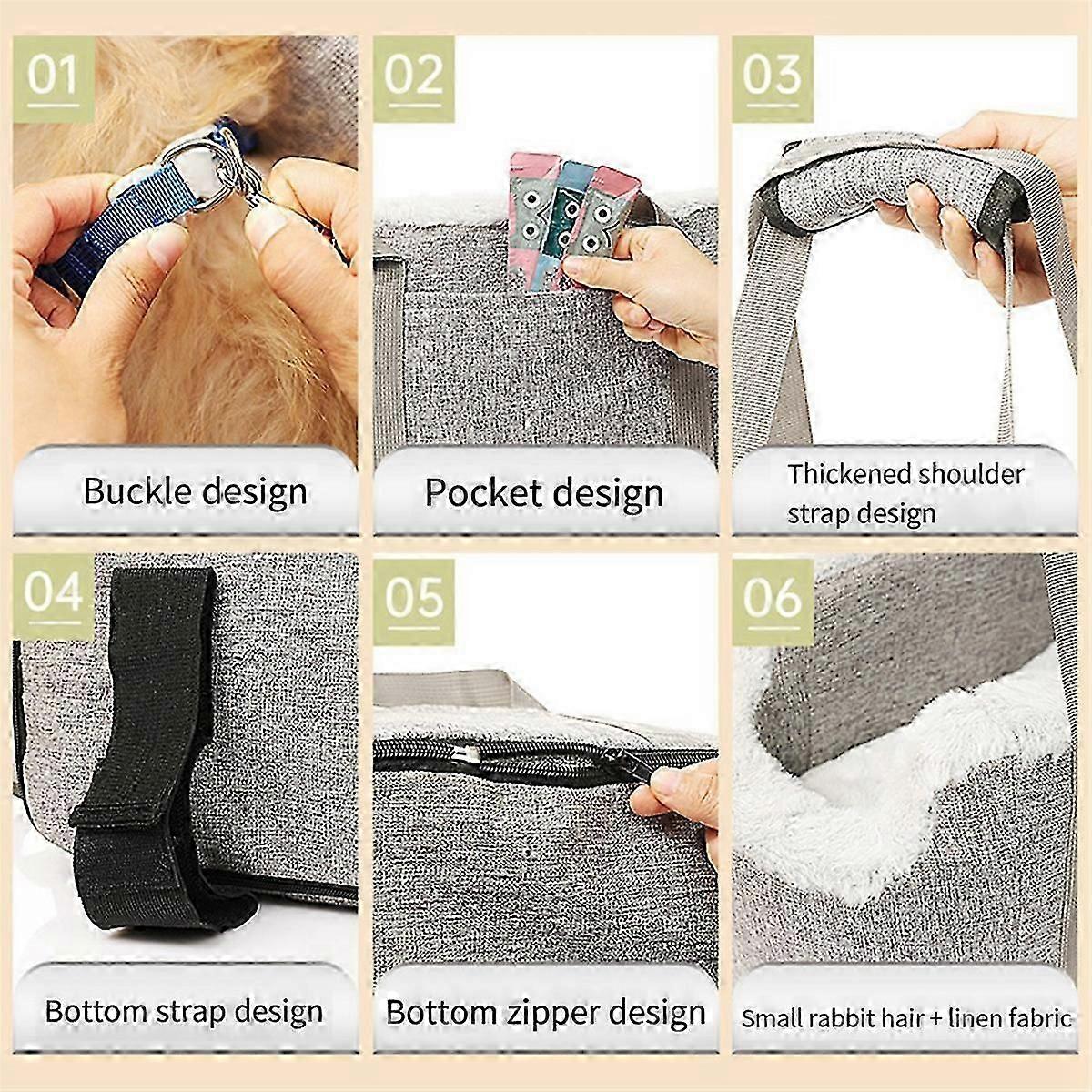 01

Buckle design

02

Pocket design

03

Thickened shoulder strap design

04

Bottom strap design

05

Bottom zipper design

06

Small rabbit hair + linen fabric